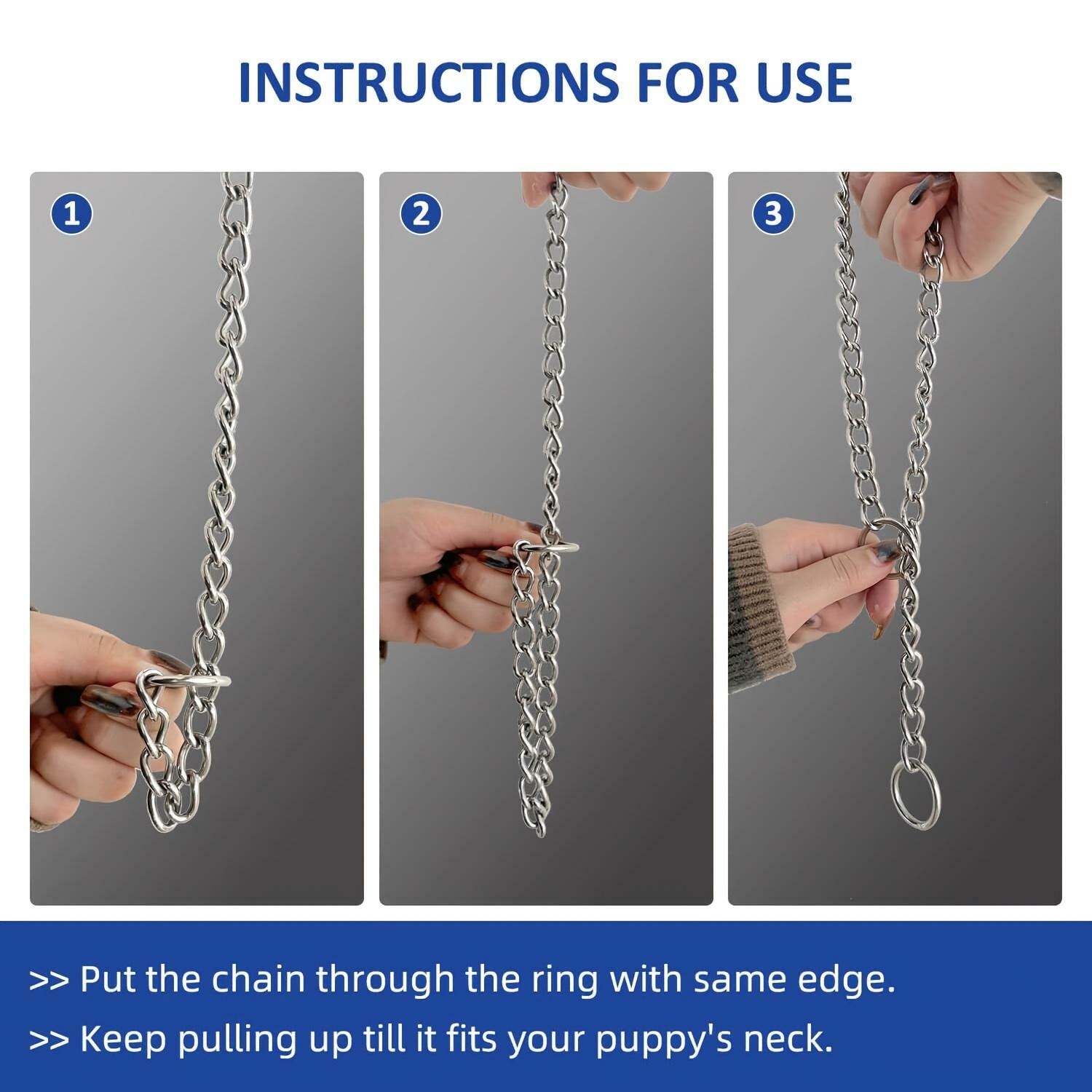 INSTRUCTIONS FOR USE

1

2

3

>> Put the chain through the ring with same edge.

>> Keep pulling up till it fits your puppy's neck.