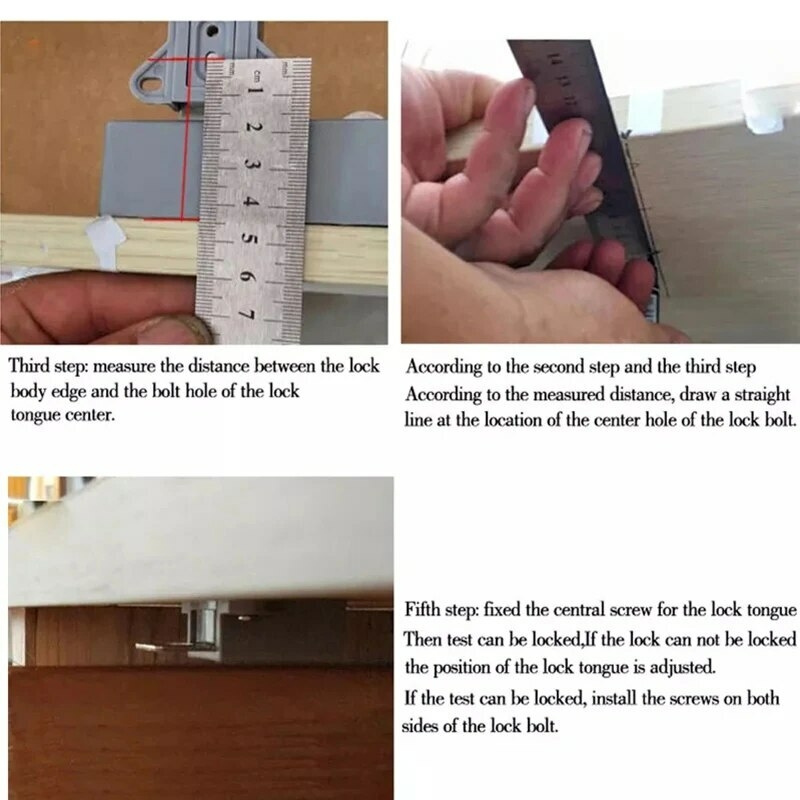 cm 1 2 3 4 5 6 7

Third step: measure the distance between the lock body edge and the bolt hole of the lock tongue center.

According to the second step and the third step
According to the measured distance, draw a straight line at the location of the center hole of the lock bolt.

Fifth step: fixed the central screw for the lock tongue
Then test can be locked,If the lock can not be locked the position of the lock tongue is adjusted.
If the test can be locked, install the screws on both sides of the lock bolt.