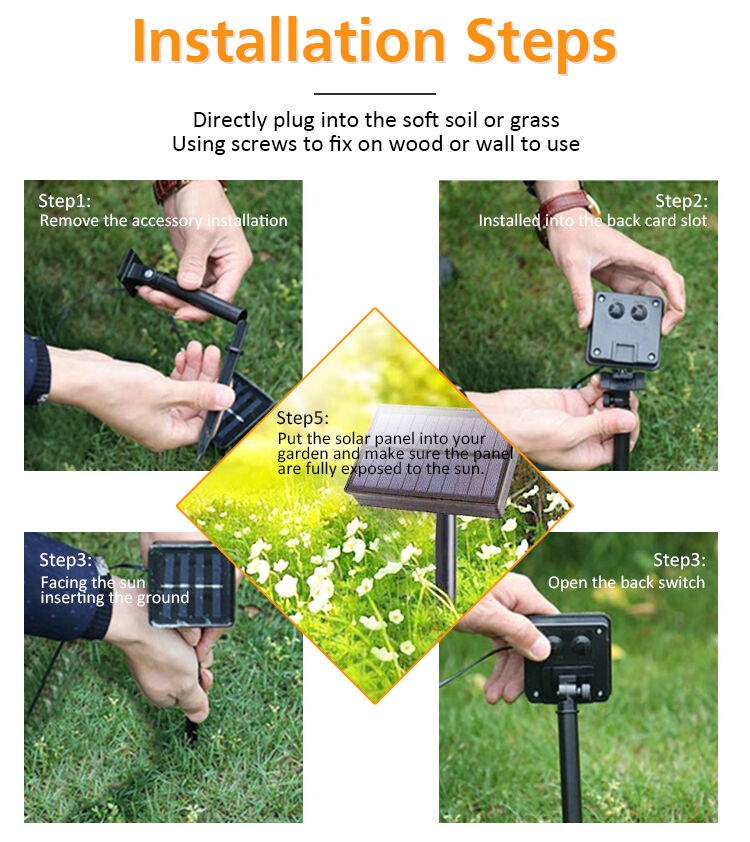 Installation Steps

Directly plug into the soft soil or grass
Using screws to fix on wood or wall to use

Step1:
Remove the accessory installation

Step2:
Installed into the back card slot

Step5:
Put the solar panel into your garden and make sure the panel are fully exposed to the sun.

Step3:
Facing the sun inserting the ground

Step3:
Open the back switch