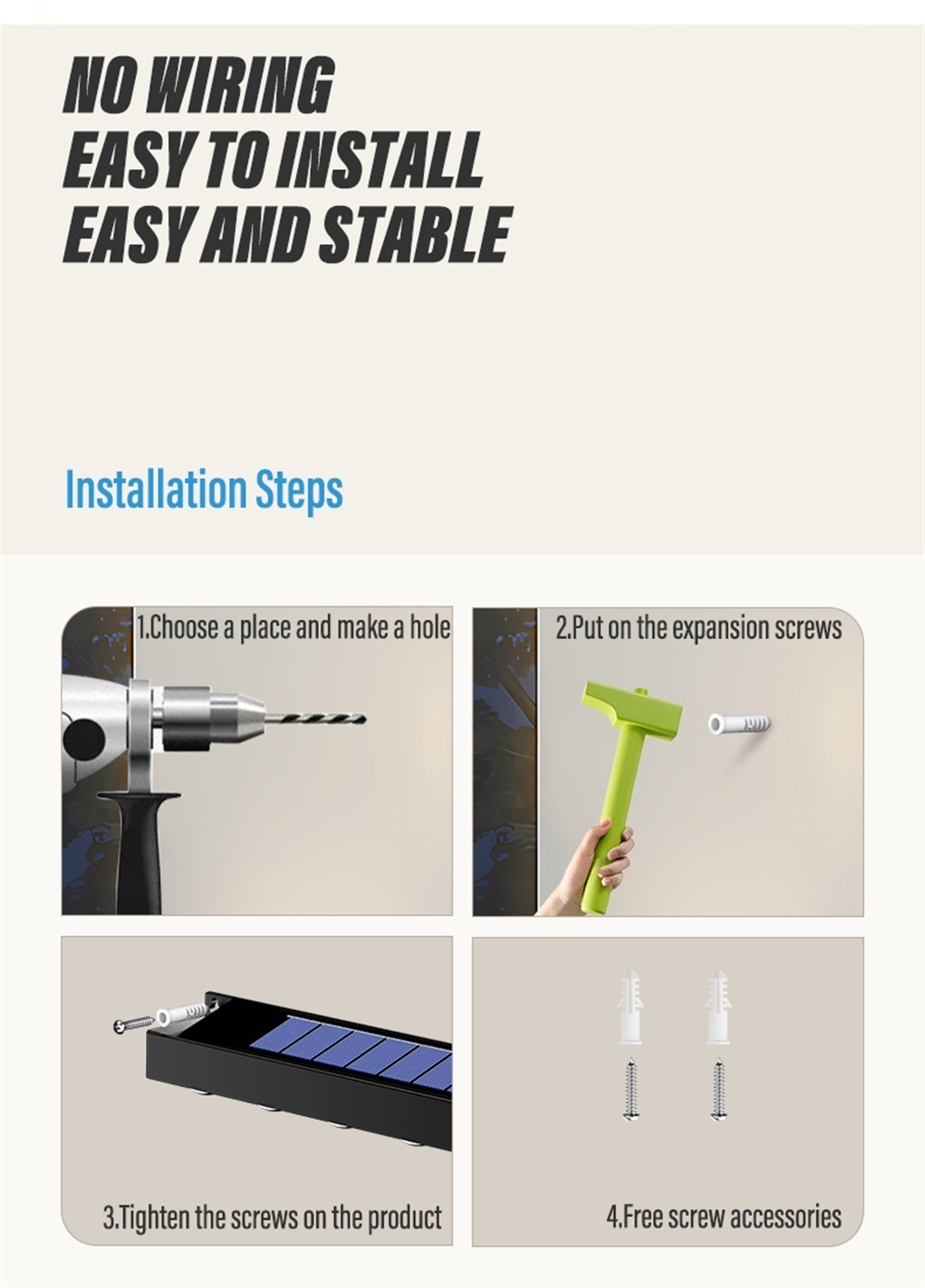 NO WIRING
EASY TO INSTALL
EASY AND STABLE

Installation Steps

1.Choose a place and make a hole

2.Put on the expansion screws

3.Tighten the screws on the product

4.Free screw accessories