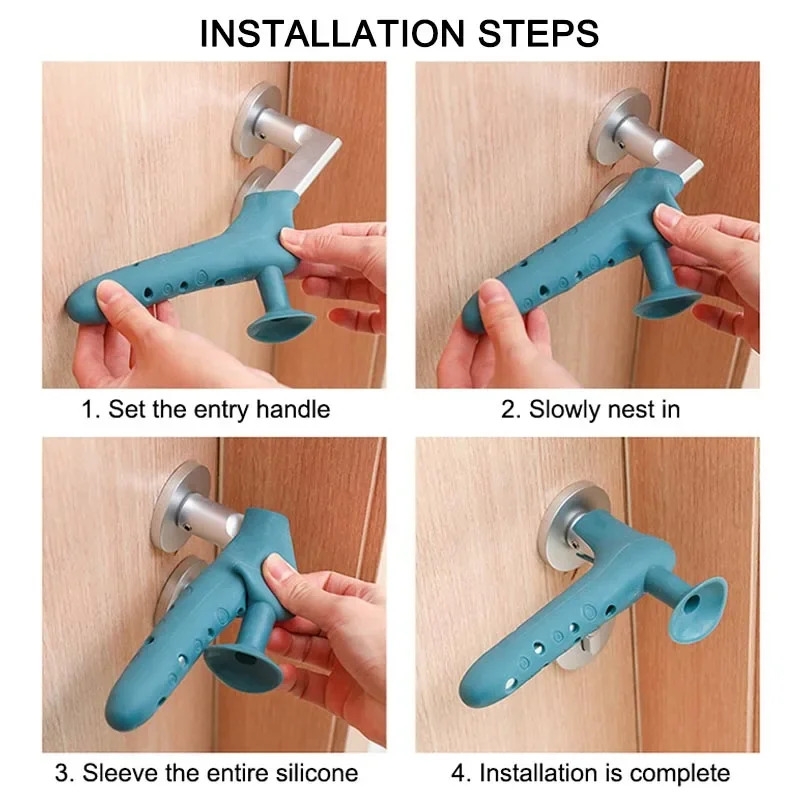 INSTALLATION STEPS

1. Set the entry handle

2. Slowly nest in

3. Sleeve the entire silicone

4. Installation is complete