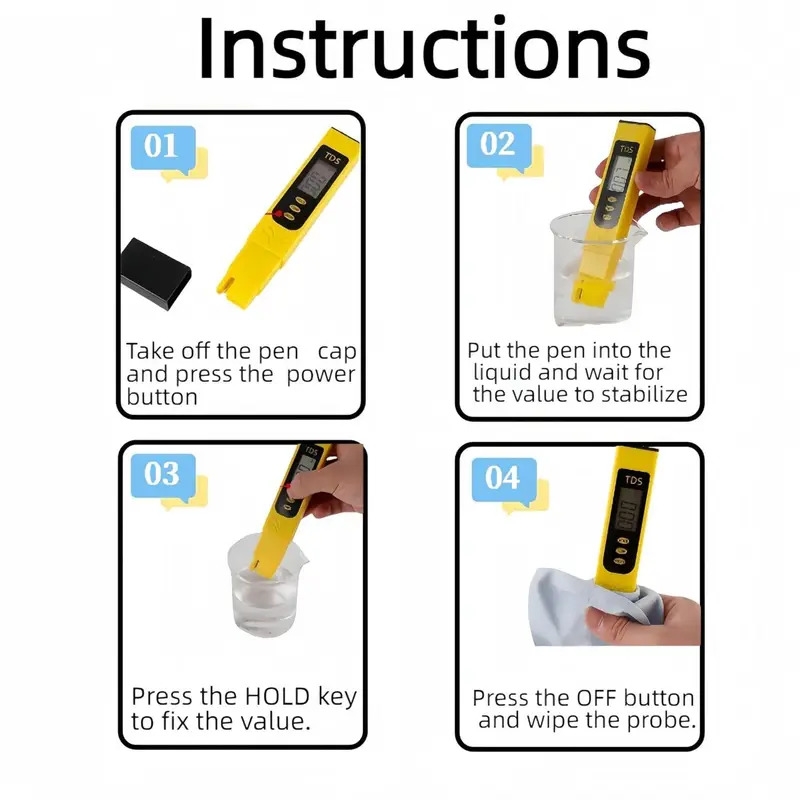 Instructions

01

TDS

Take off the pen cap and press the power button

02

TDS

Put the pen into the liquid and wait for the value to stabilize

03

TDS

Press the HOLD key to fix the value.

04

TDS

Press the OFF button and wipe the probe.