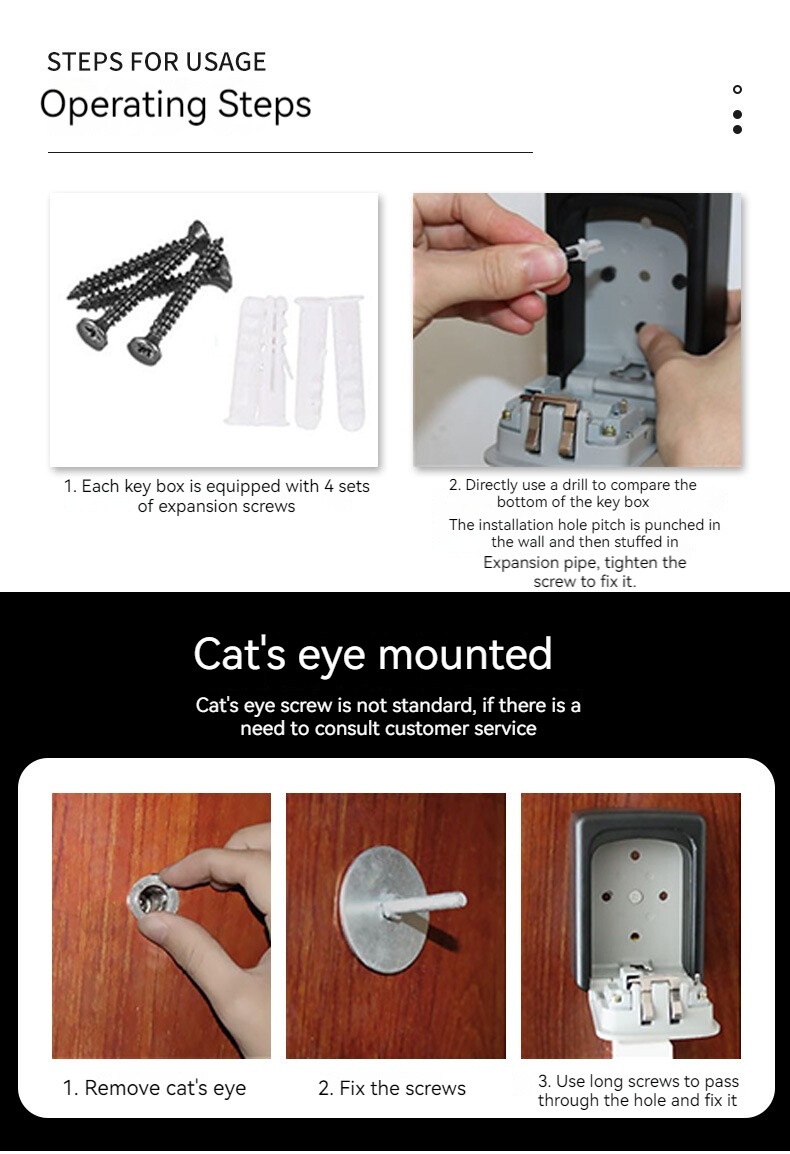 STEPS FOR USAGE
Operating Steps

1. Each key box is equipped with 4 sets of expansion screws

2. Directly use a drill to compare the bottom of the key box
The installation hole pitch is punched in the wall and then stuffed in
Expansion pipe, tighten the screw to fix it.

Cat's eye mounted

Cat's eye screw is not standard, if there is a need to consult customer service

1. Remove cat's eye

2. Fix the screws

3. Use long screws to pass through the hole and fix it