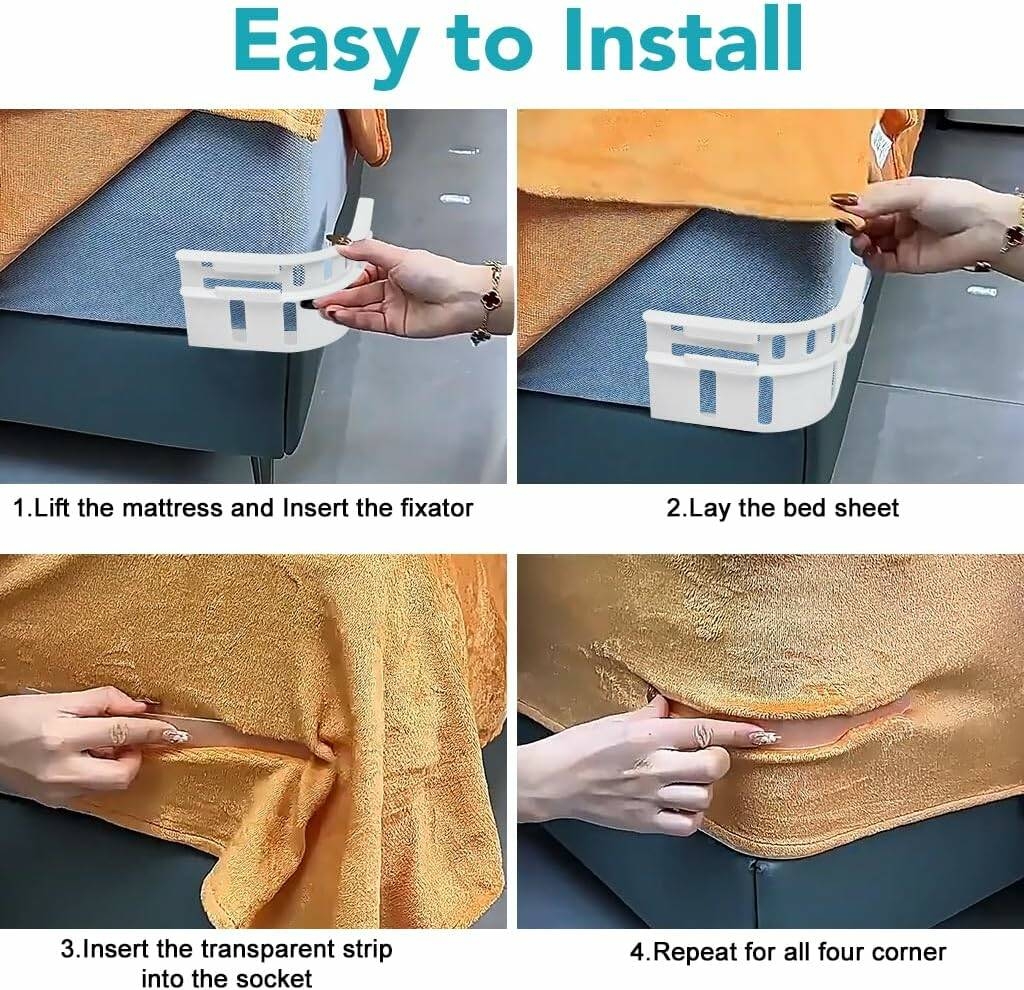 Easy to Install

1.Lift the mattress and Insert the fixator

2.Lay the bed sheet

3.Insert the transparent strip into the socket

4.Repeat for all four corner