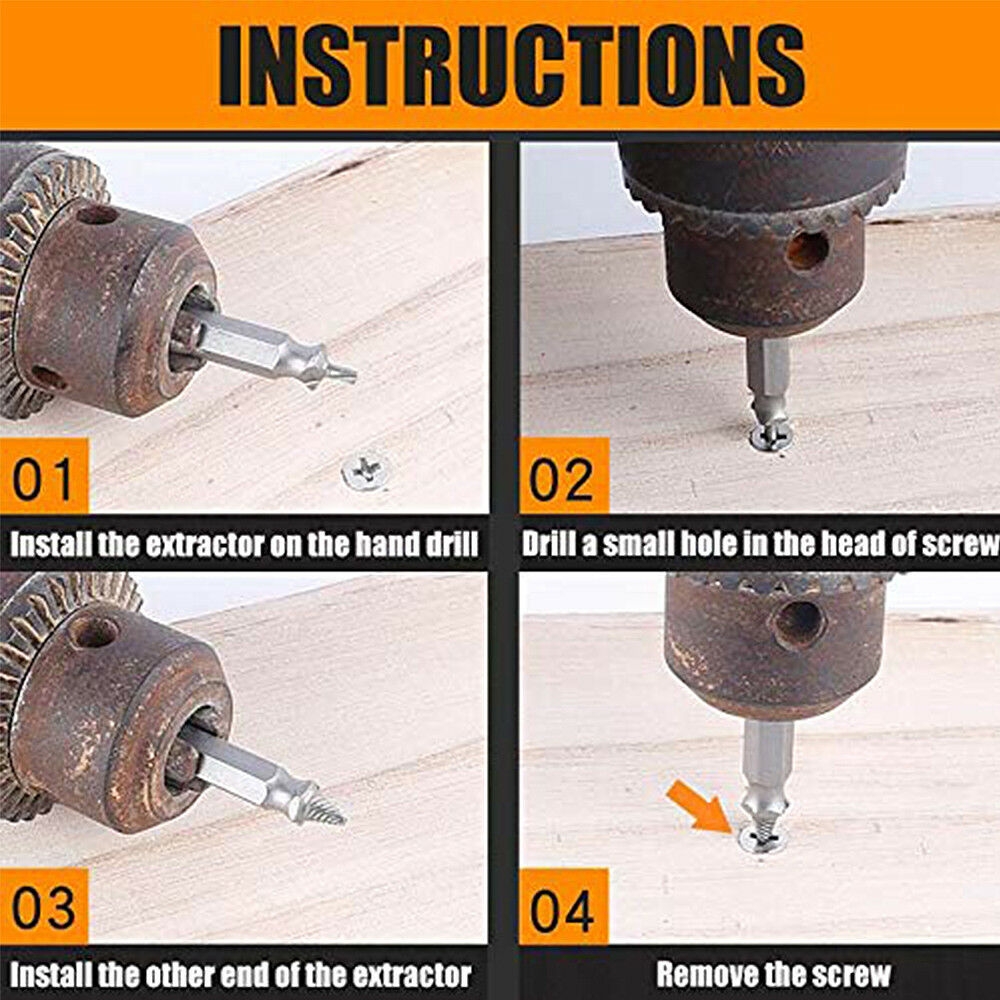 INSTRUCTIONS

01

Install the extractor on the hand drill

02

Drill a small hole in the head of screw

03

Install the other end of the extractor

04

Remove the screw