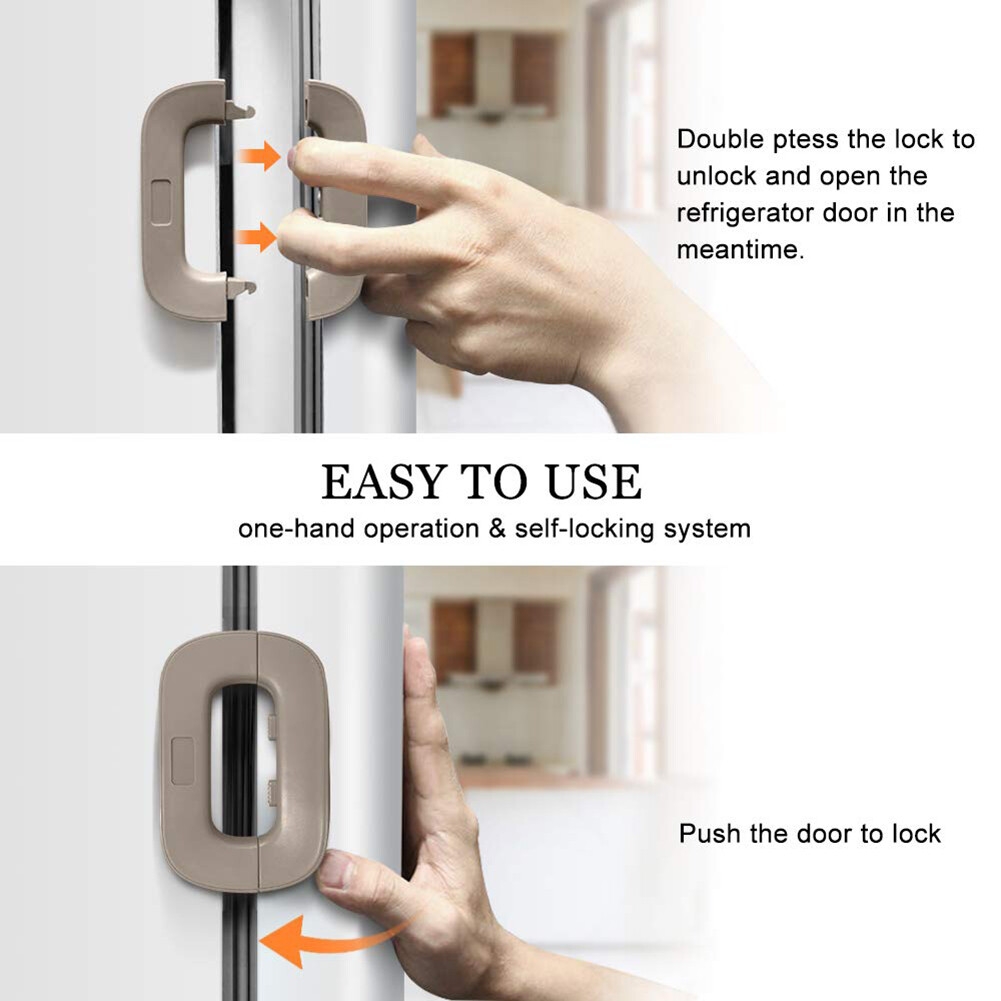 Double ptess the lock to unlock and open the refrigerator door in the meantime.

EASY TO USE
one-hand operation & self-locking system

Push the door to lock