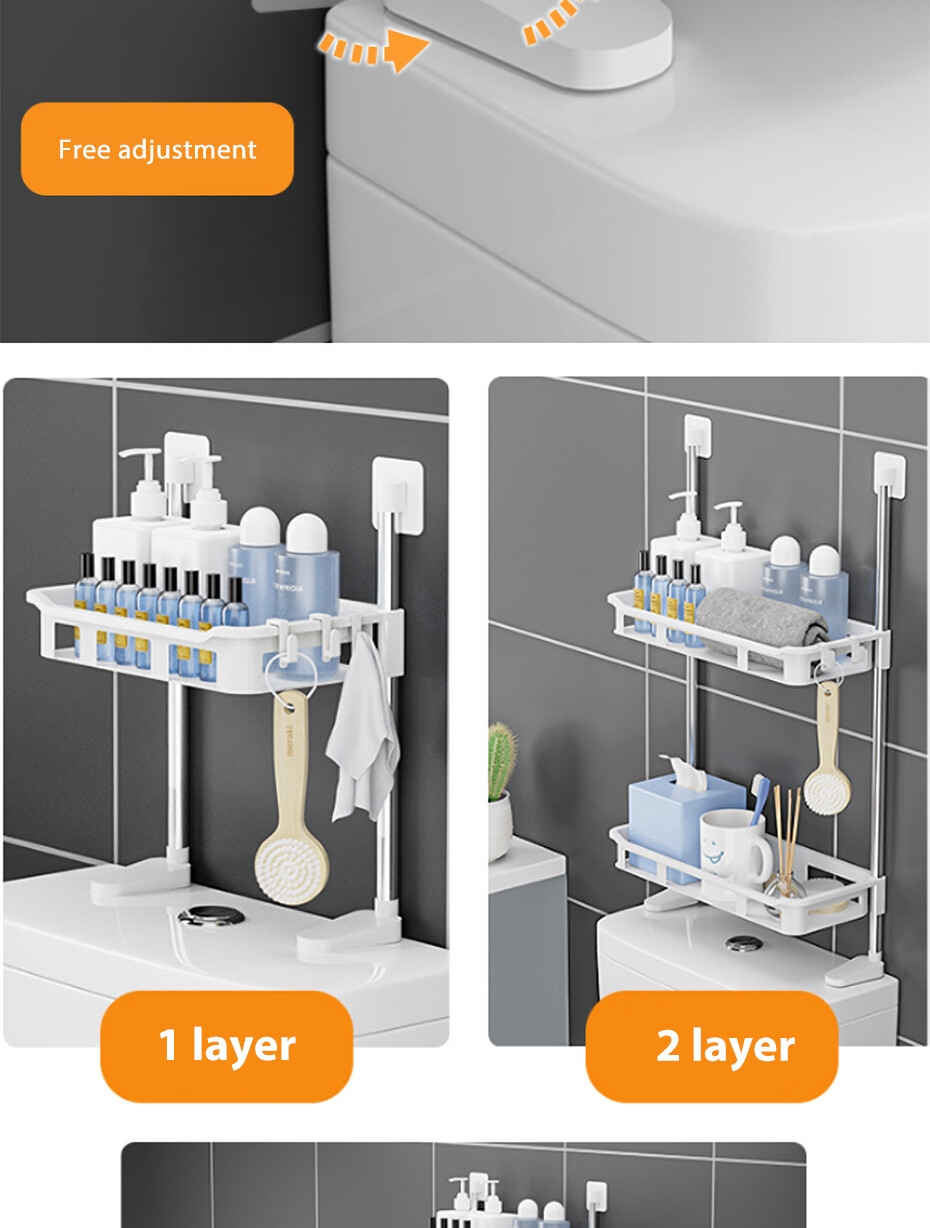 Free adjustment

1 layer

2 layer