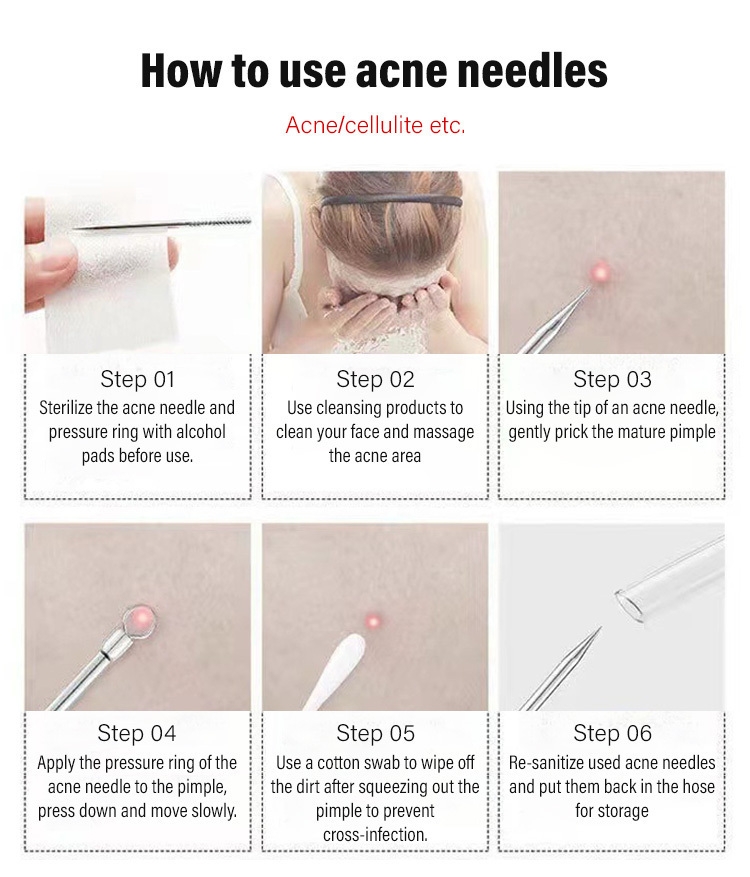 How to use acne needles

Acne/cellulite etc.

Step 01
Sterilize the acne needle and pressure ring with alcohol pads before use.

Step 02
Use cleansing products to clean your face and massage the acne area

Step 03
Using the tip of an acne needle, gently prick the mature pimple

Step 04
Apply the pressure ring of the acne needle to the pimple, press down and move slowly.

Step 05
Use a cotton swab to wipe off the dirt after squeezing out the pimple to prevent cross-infection.

Step 06
Re-sanitize used acne needles and put them back in the hose for storage