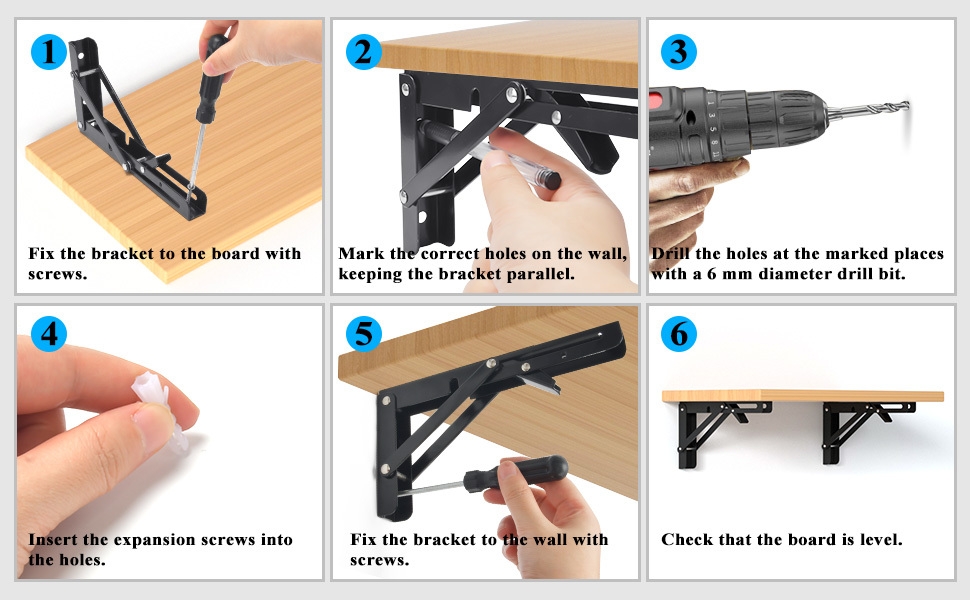 1
Fix the bracket to the board with screws.

2
Mark the correct holes on the wall, keeping the bracket parallel.

3
Drill the holes at the marked places with a 6 mm diameter drill bit.

4
Insert the expansion screws into the holes.

5
Fix the bracket to the wall with screws.

6
Check that the board is level.