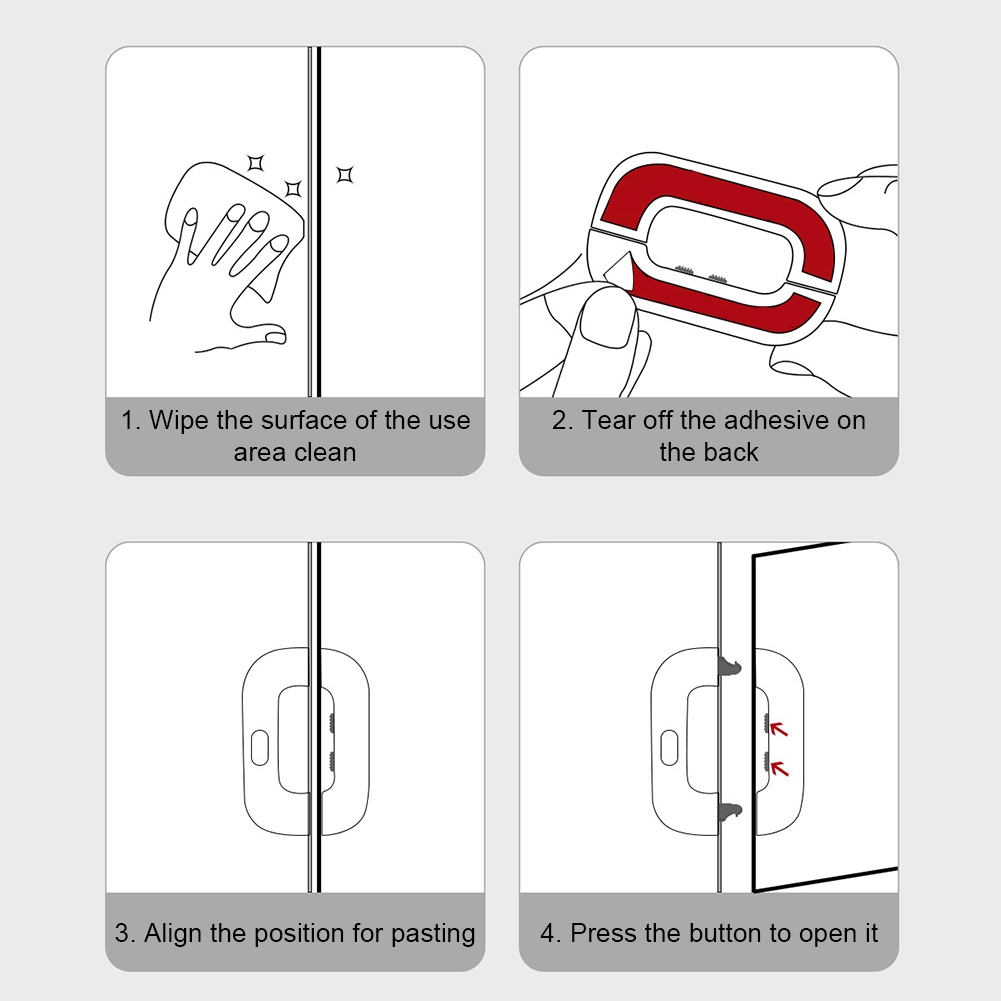 1. Wipe the surface of the use area clean

2. Tear off the adhesive on the back

3. Align the position for pasting

4. Press the button to open it