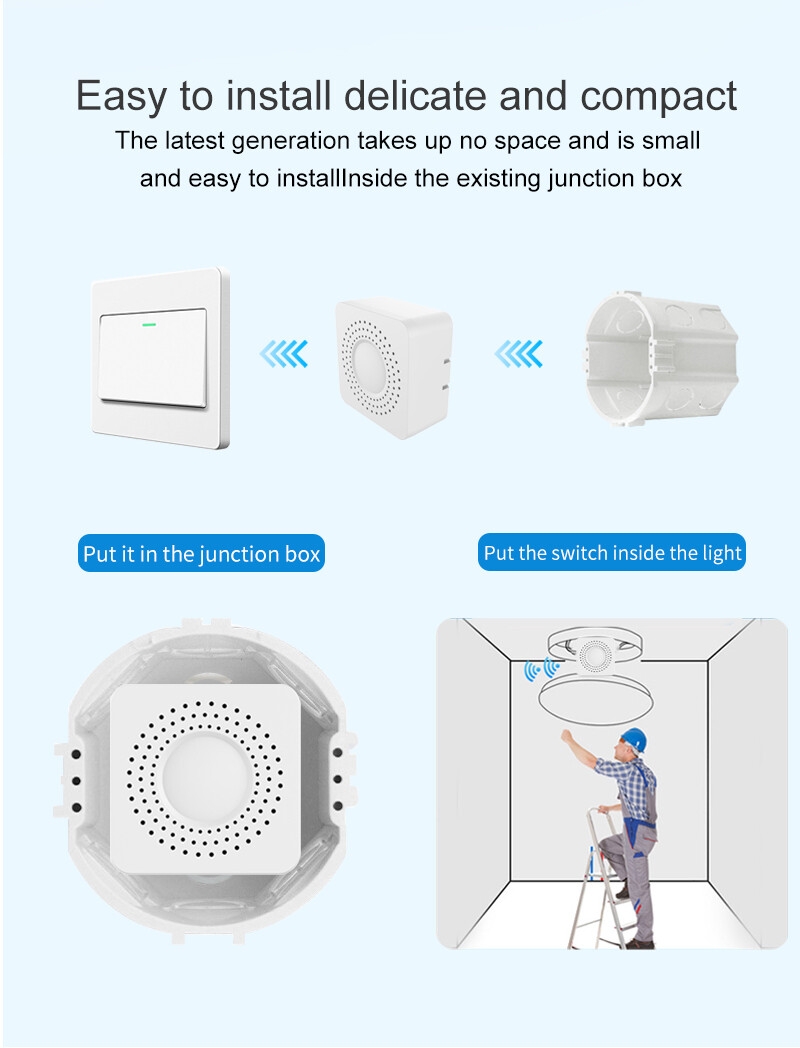 Easy to install delicate and compact

The latest generation takes up no space and is small and easy to installInside the existing junction box

Put it in the junction box

Put the switch inside the light