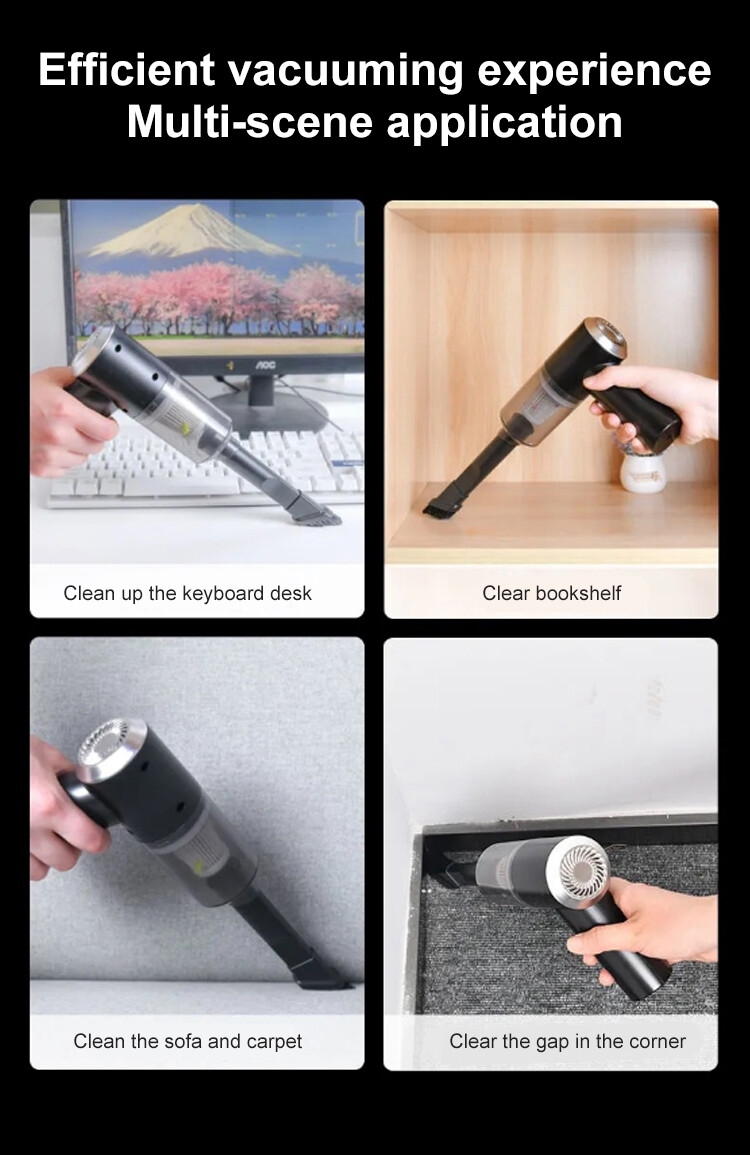 Efficient vacuuming experience
Multi-scene application

AOC

Clean up the keyboard desk

Clear bookshelf

Clean the sofa and carpet

Clear the gap in the corner