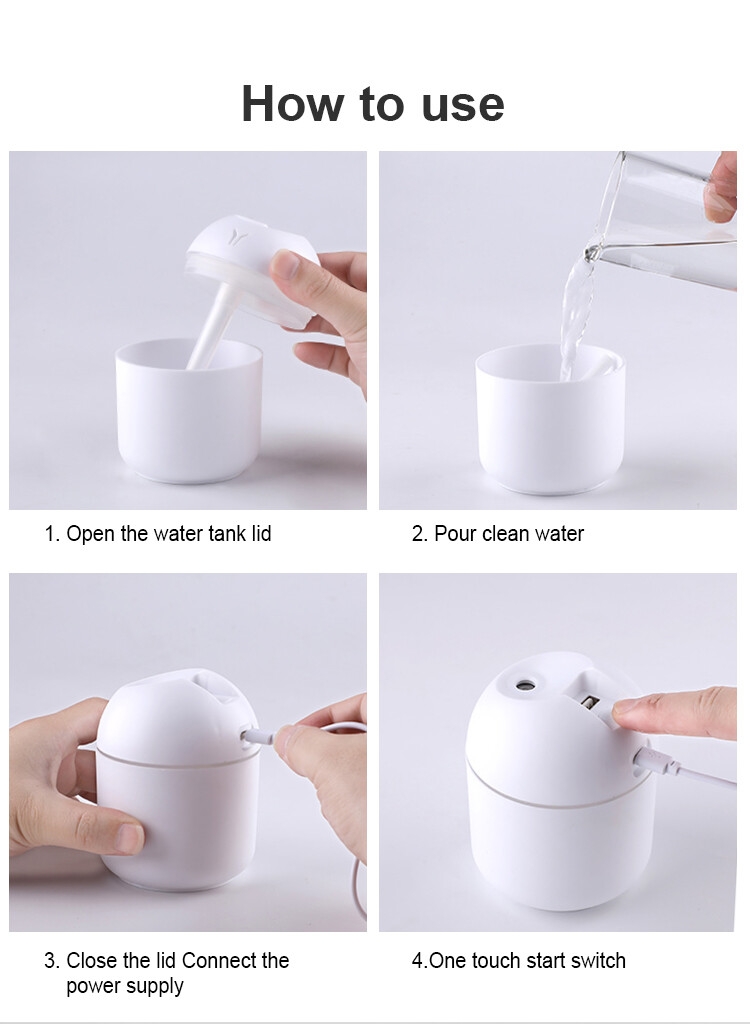 How to use

1. Open the water tank lid

2. Pour clean water

3. Close the lid Connect the power supply

4.One touch start switch