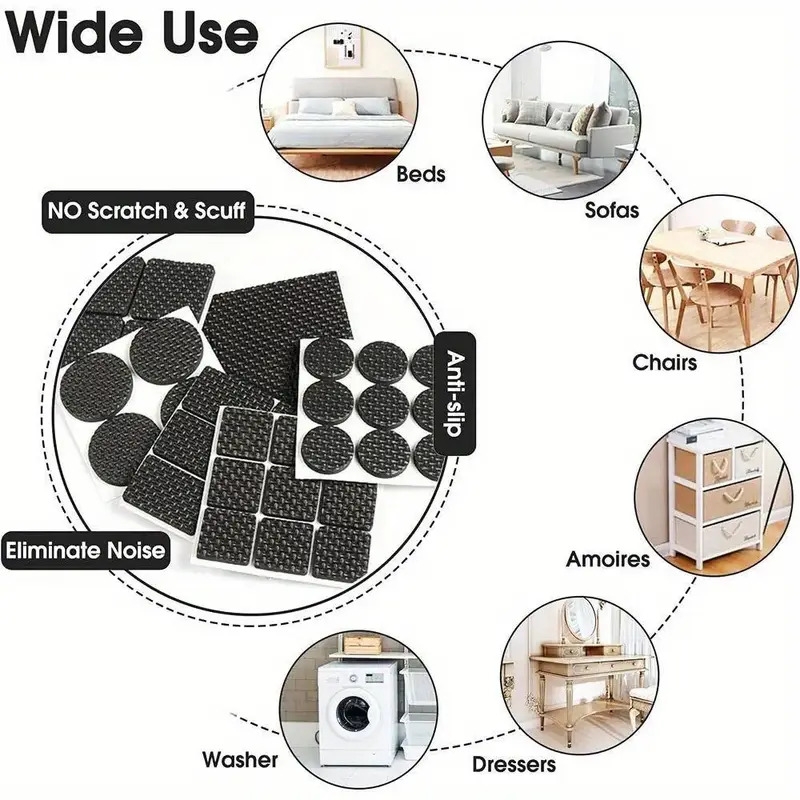 Wide Use

NO Scratch & Scuff

Anti-slip

Eliminate Noise

Beds

Sofas

Chairs

Amoires

Dressers

Washer