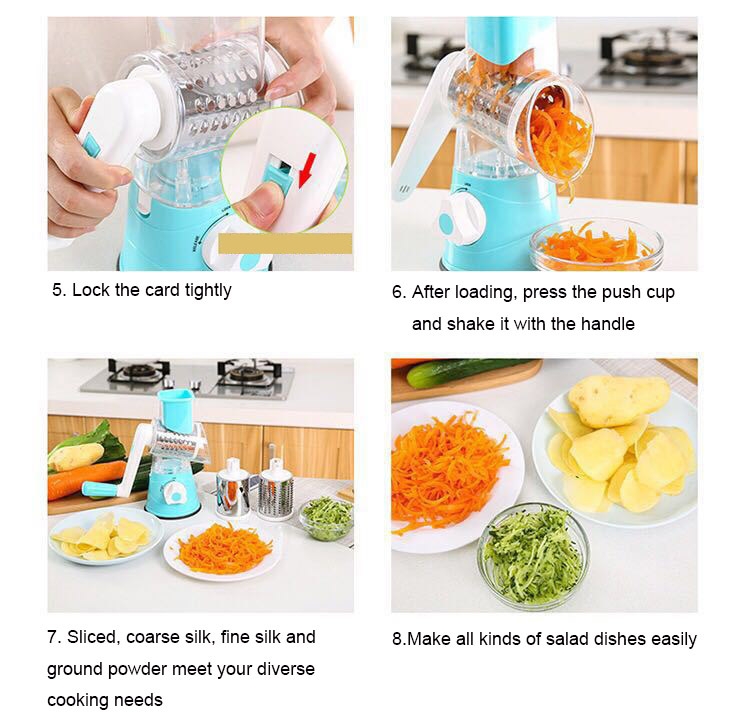 5. Lock the card tightly

6. After loading, press the push cup and shake it with the handle

7. Sliced, coarse silk, fine silk and ground powder meet your diverse cooking needs

8.Make all kinds of salad dishes easily