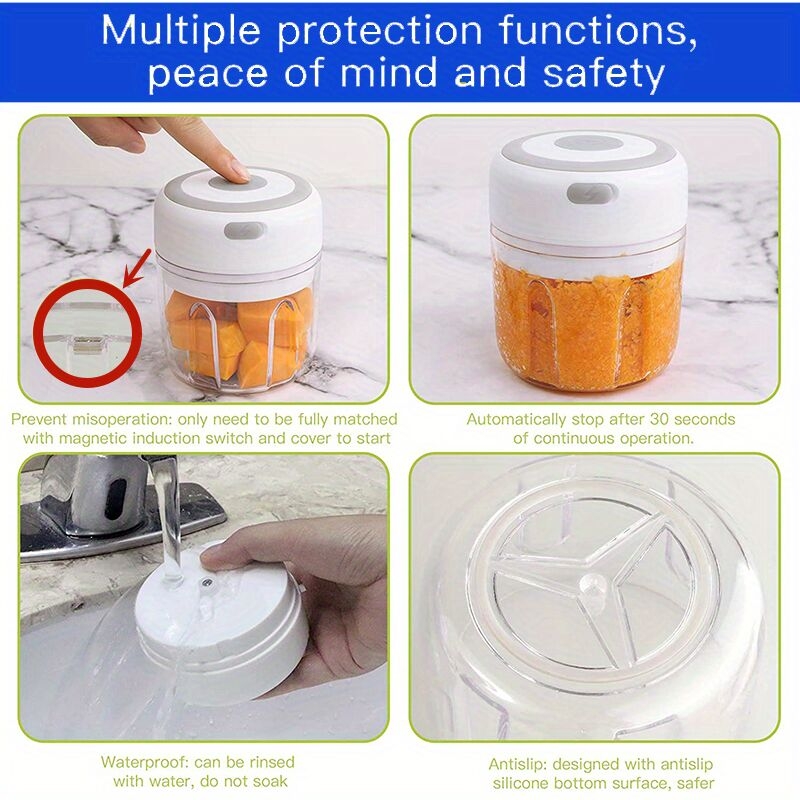 Multiple protection functions, peace of mind and safety

Prevent misoperation: only need to be fully matched with magnetic induction switch and cover to start

Automatically stop after 30 seconds of continuous operation.

Waterproof: can be rinsed with water, do not soak

Antislip: designed with antislip silicone bottom surface, safer