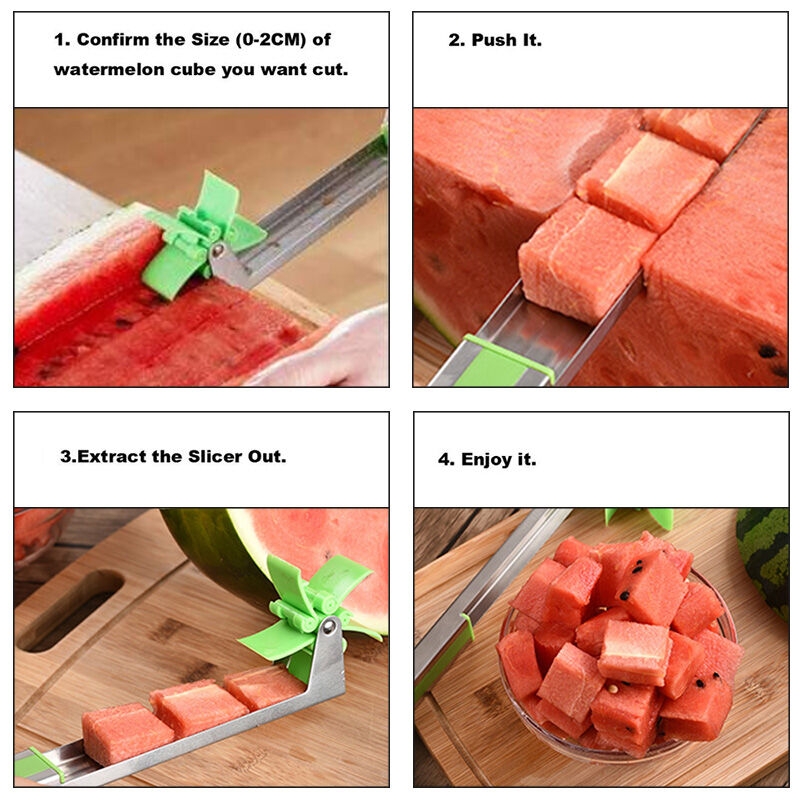 1. Confirm the Size (0-2CM) of watermelon cube you want cut.

2. Push It.

3.Extract the Slicer Out.

4. Enjoy it.