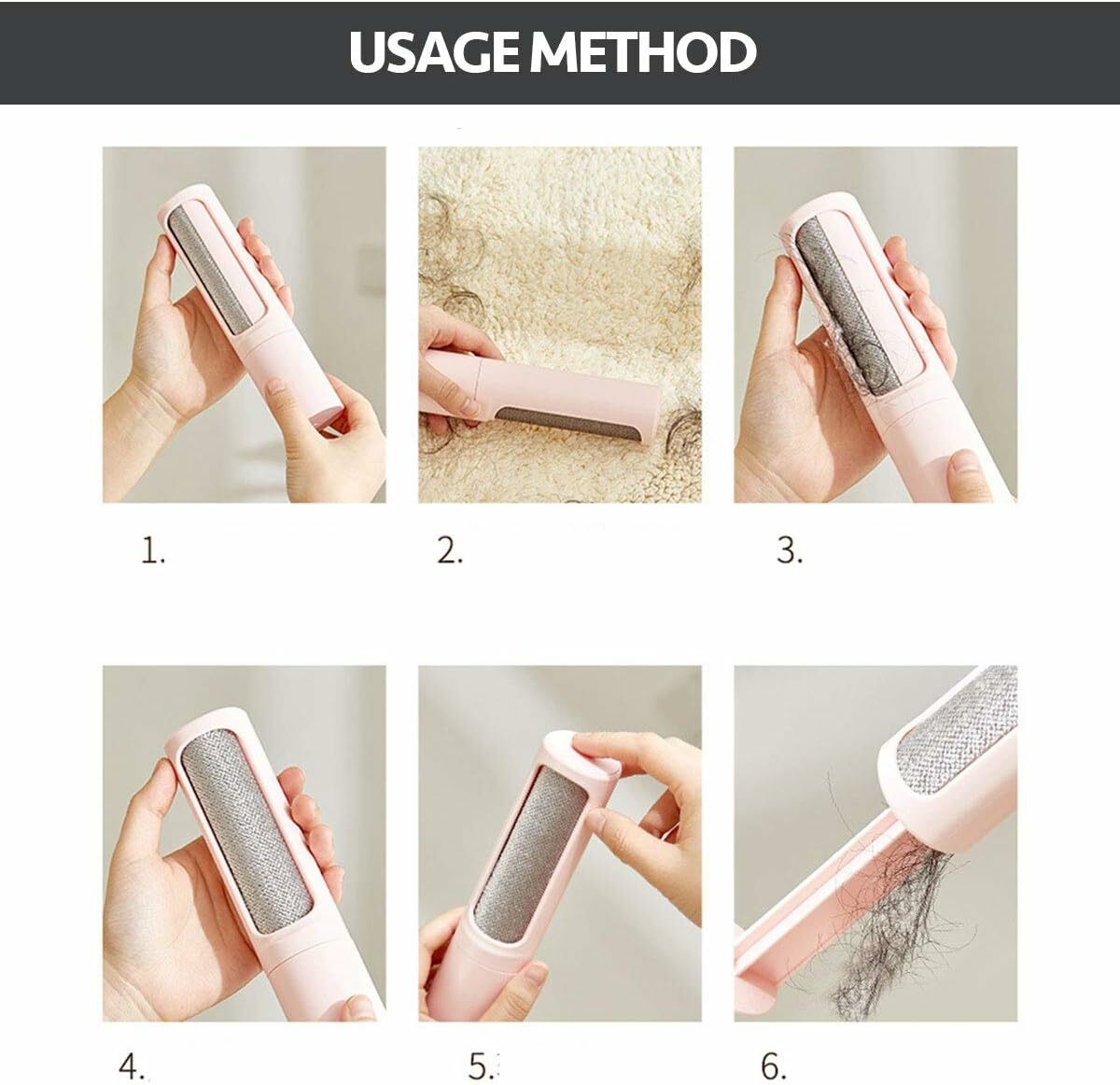 USAGE METHOD

1.

2.

3.

4.

5.

6.