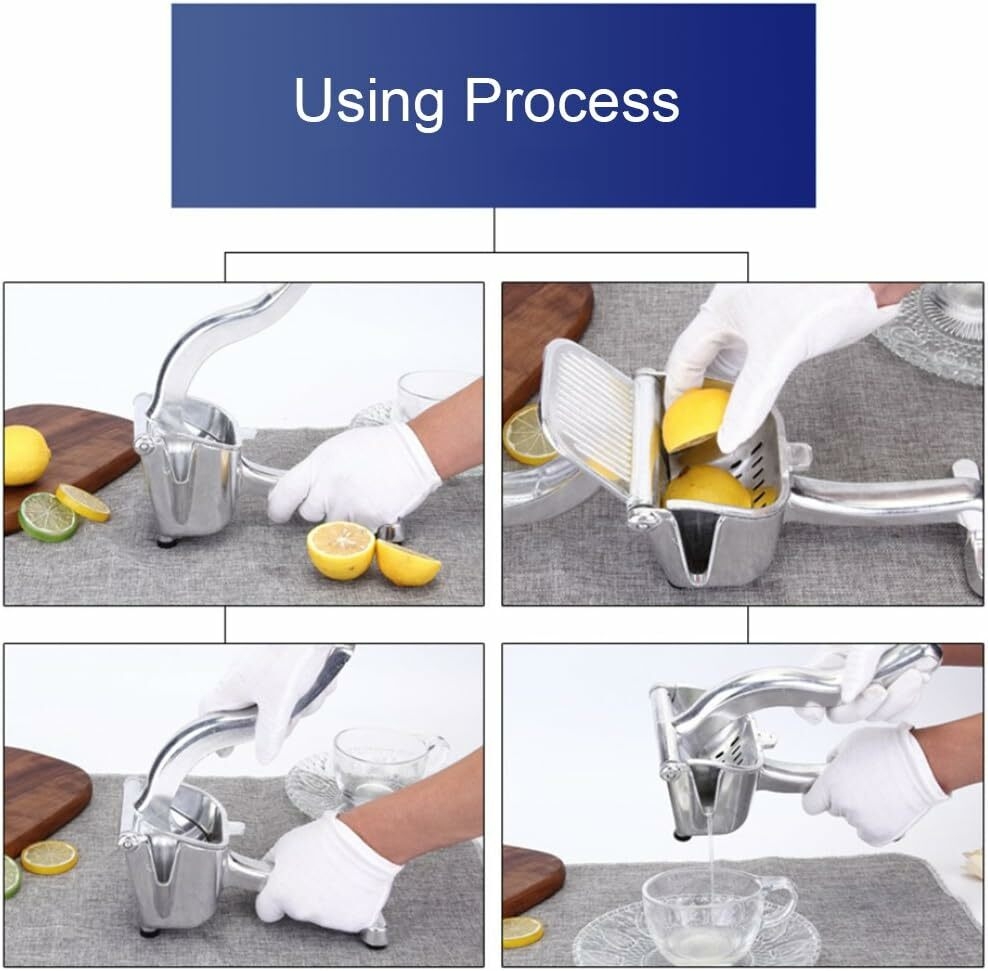 Using Process