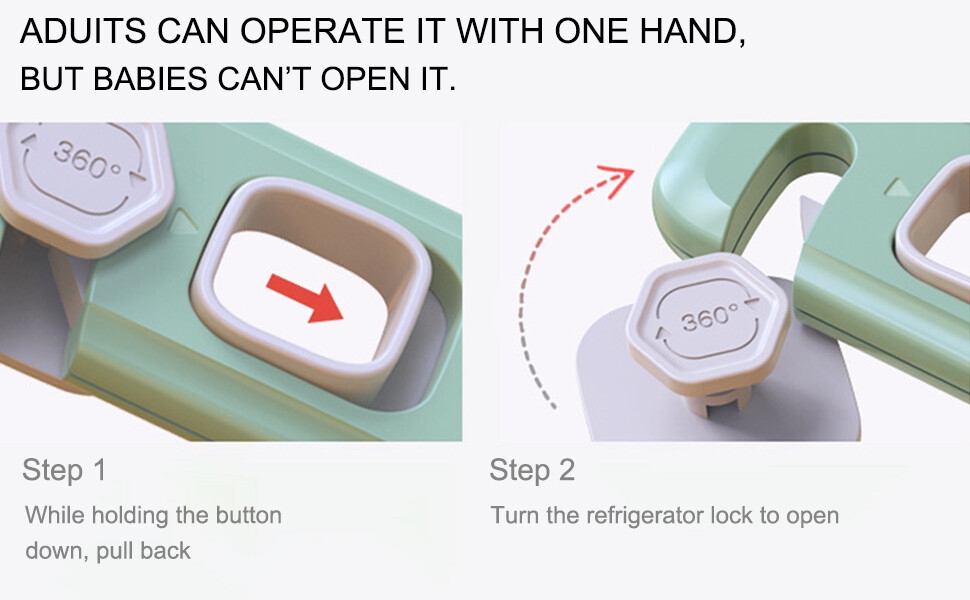 ADUITS CAN OPERATE IT WITH ONE HAND,
BUT BABIES CAN'T OPEN IT.

360°

360°

Step 1

While holding the button down, pull back

Step 2

Turn the refrigerator lock to open