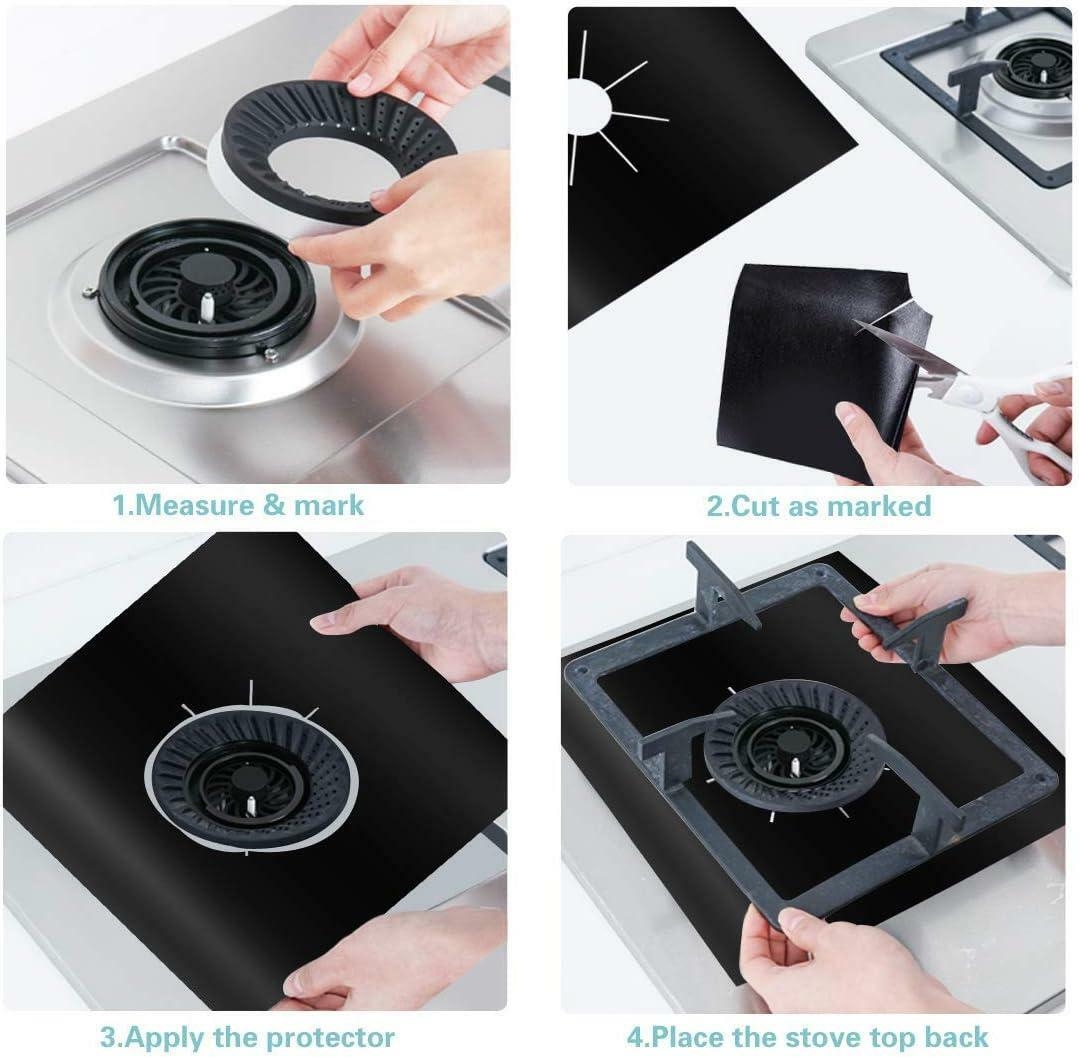 1.Measure & mark

2.Cut as marked

3.Apply the protector

4.Place the stove top back