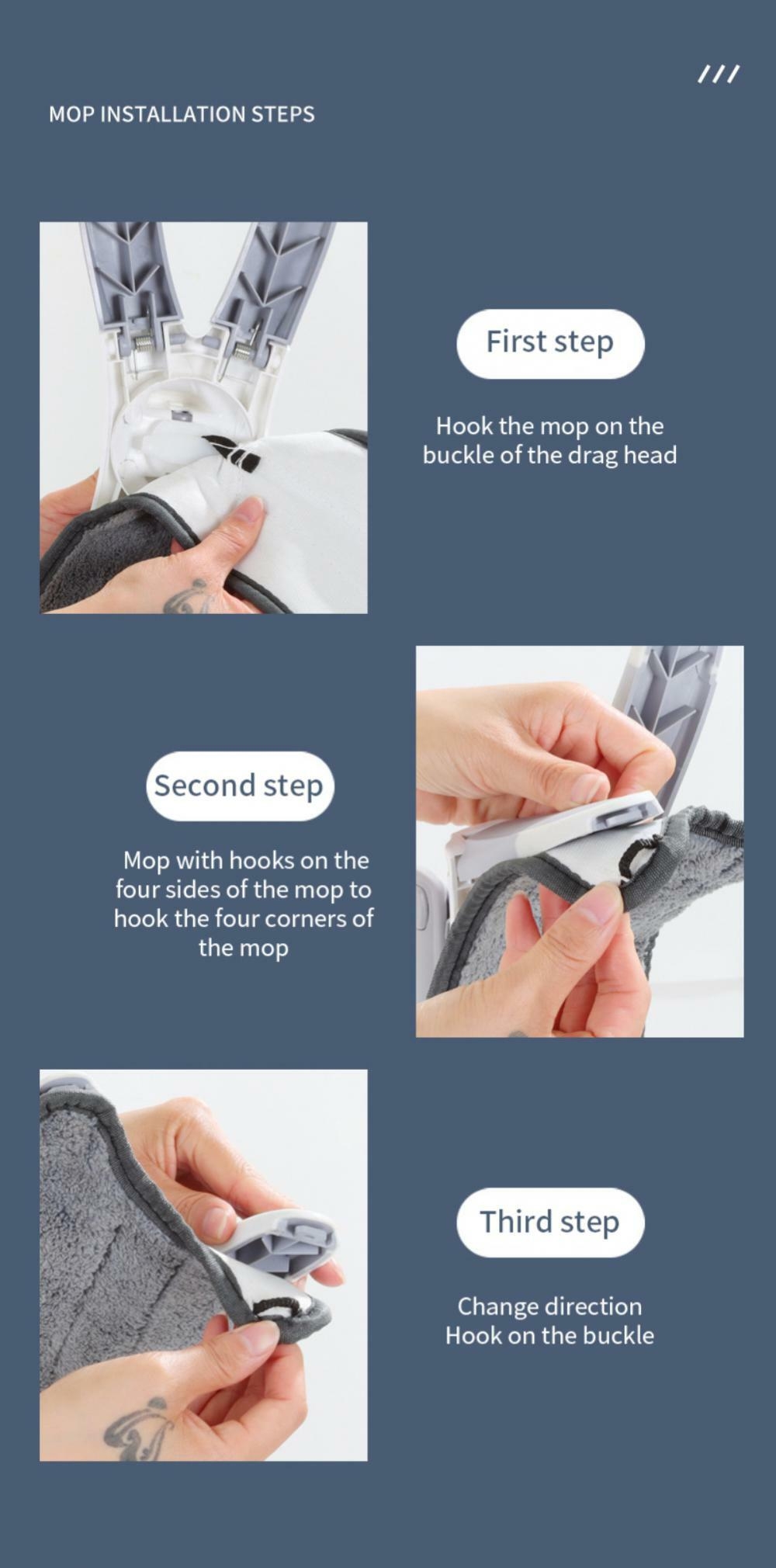 ///

MOP INSTALLATION STEPS

First step

Hook the mop on the buckle of the drag head

Second step

Mop with hooks on the four sides of the mop to hook the four corners of the mop

Third step

Change direction
Hook on the buckle