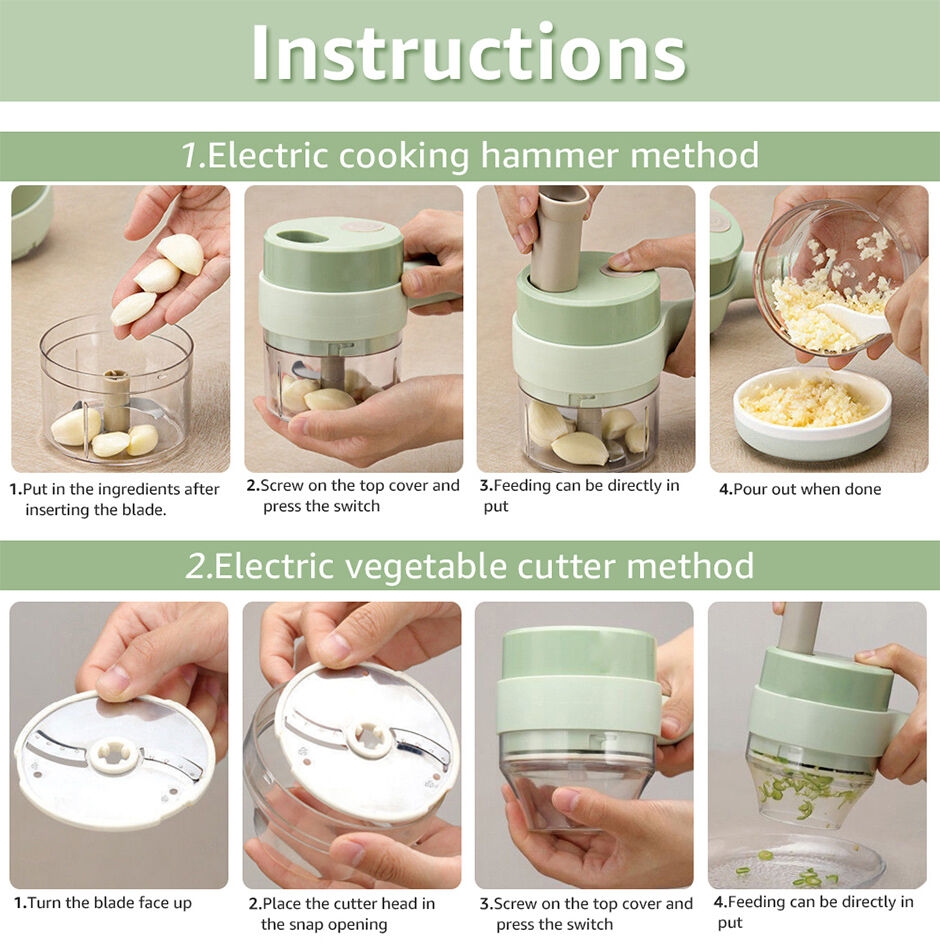 Instructions

1.Electric cooking hammer method

1.Put in the ingredients after inserting the blade.

2.Screw on the top cover and press the switch

3.Feeding can be directly in put

4.Pour out when done

2.Electric vegetable cutter method

1.Turn the blade face up

2.Place the cutter head in the snap opening

3.Screw on the top cover and press the switch

4.Feeding can be directly in put