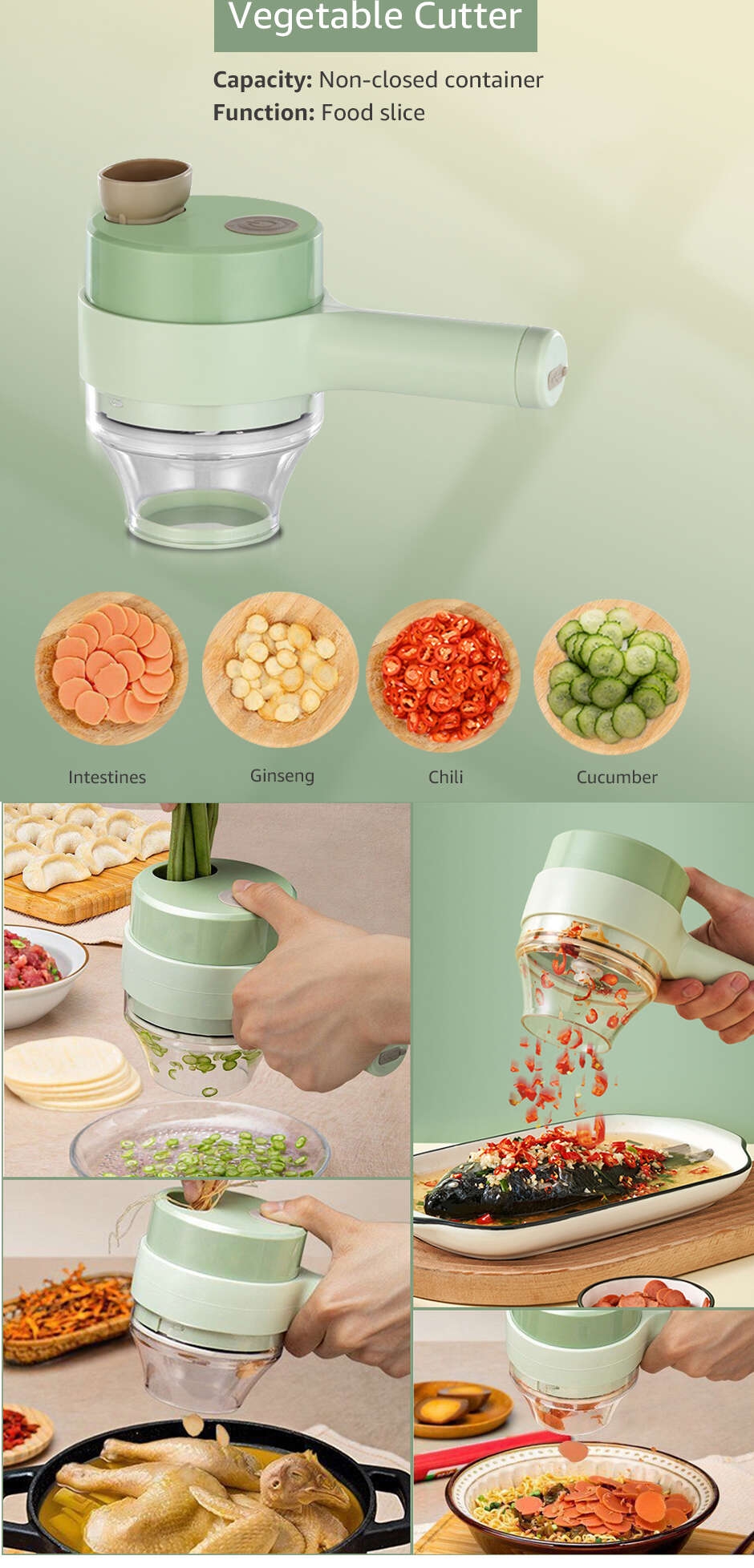 Vegetable Cutter

Capacity: Non-closed container
Function: Food slice

Intestines
Ginseng
Chili
Cucumber