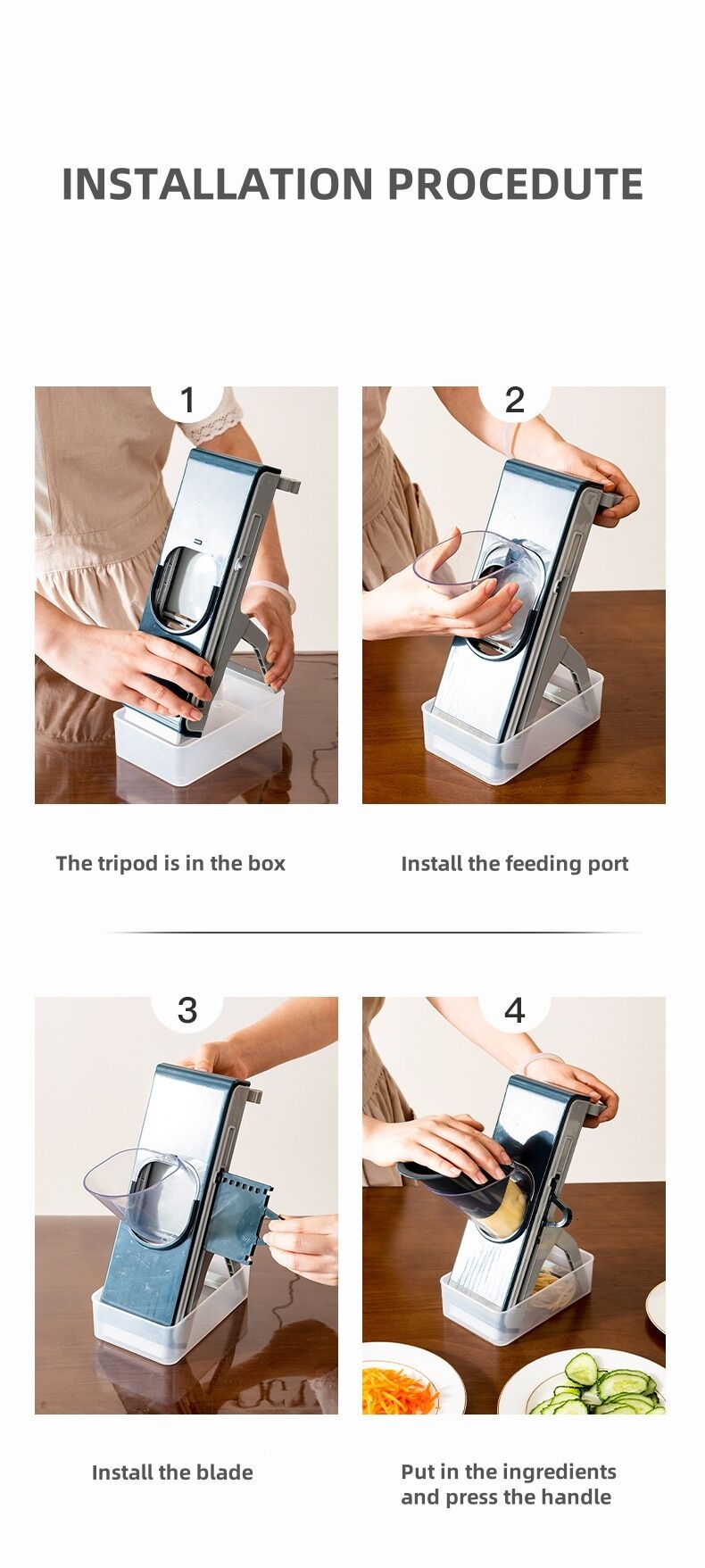 INSTALLATION PROCEDUTE

1

The tripod is in the box

2

Install the feeding port

3

Install the blade

4

Put in the ingredients and press the handle