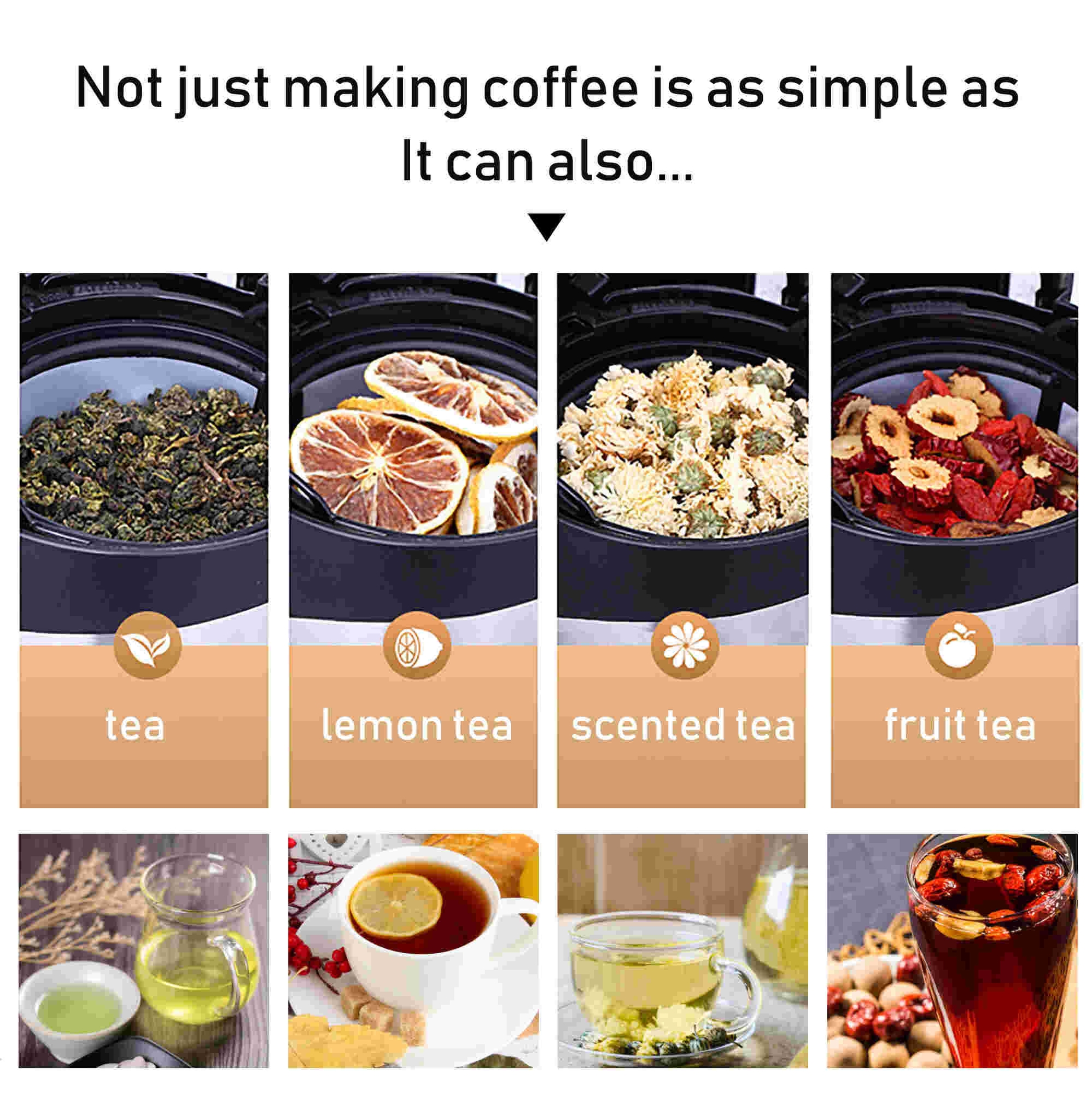 Not just making coffee is as simple as
It can also...

tea

lemon tea

scented tea

fruit tea