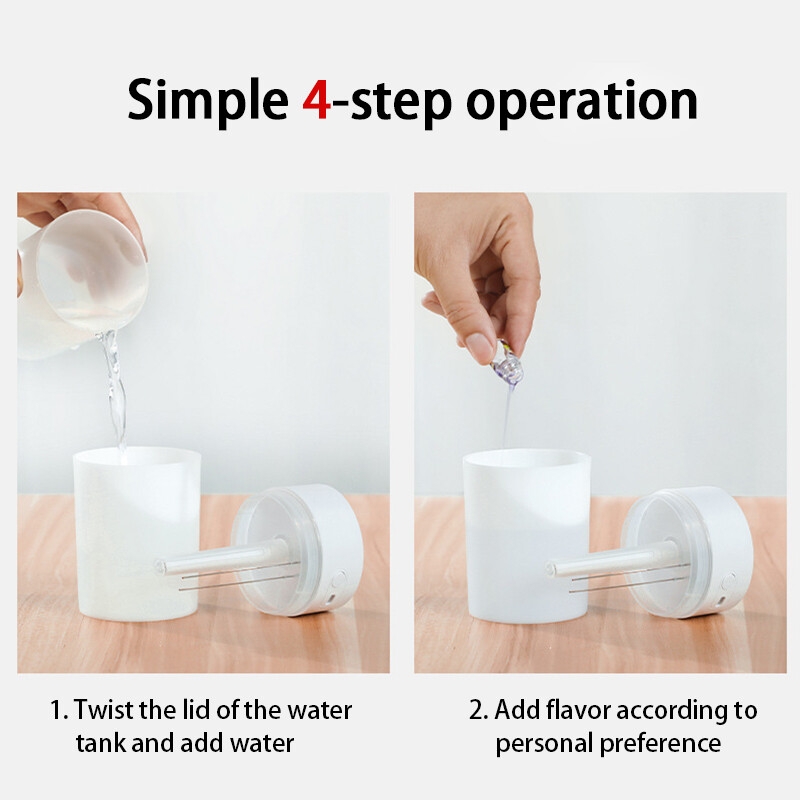 Simple 4-step operation

1. Twist the lid of the water tank and add water

2. Add flavor according to personal preference