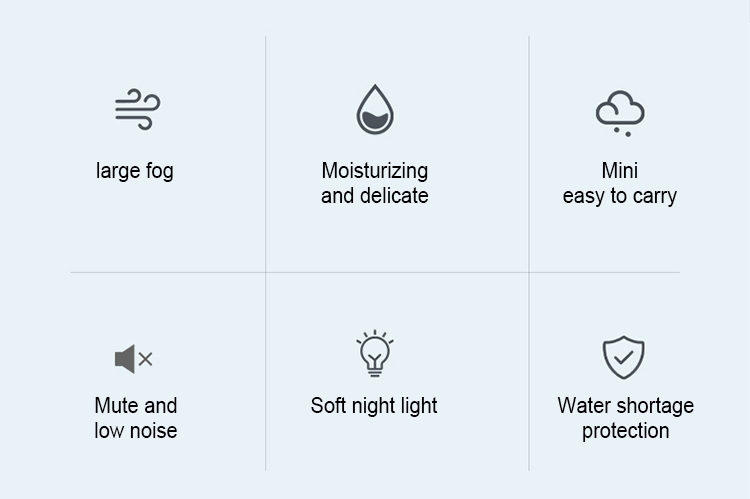 large fog

Moisturizing
and delicate

Mini
easy to carry

Mute and
low noise

Soft night light

Water shortage
protection