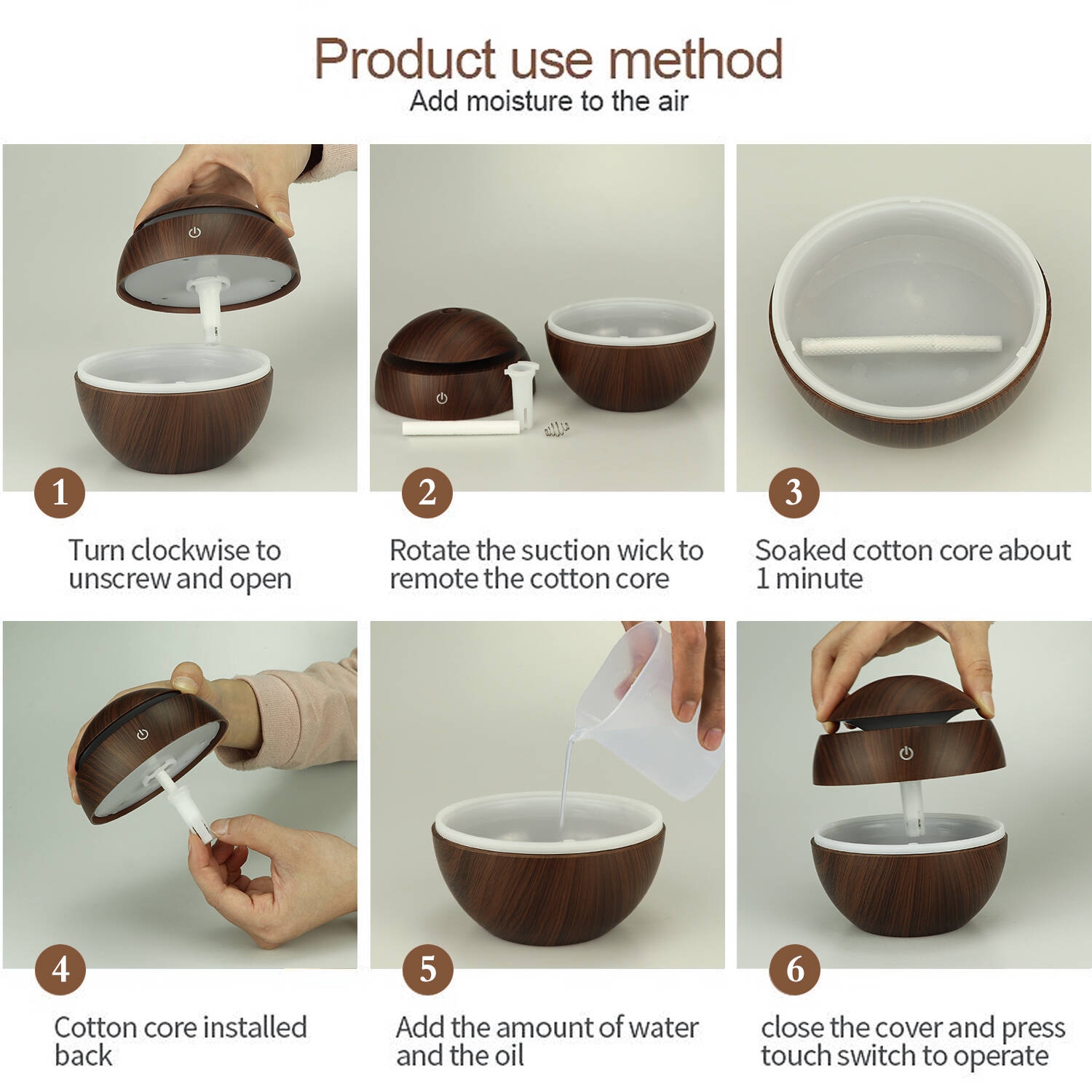 Product use method
Add moisture to the air

1

Turn clockwise to unscrew and open

2

Rotate the suction wick to remote the cotton core

3

Soaked cotton core about 1 minute

4

Cotton core installed back

5

Add the amount of water and the oil

6

close the cover and press touch switch to operate