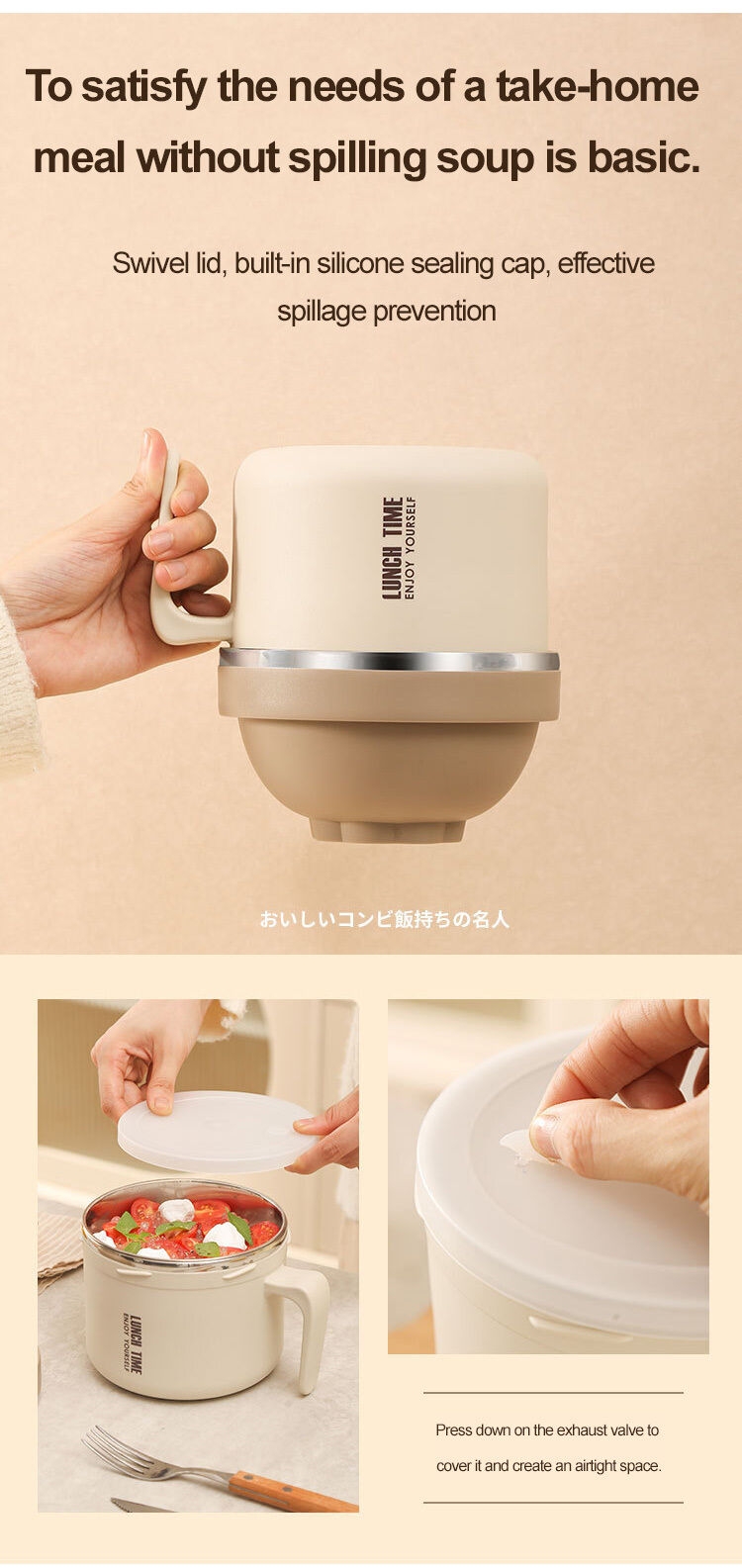 To satisfy the needs of a take-home meal without spilling soup is basic.

Swivel lid, built-in silicone sealing cap, effective spillage prevention

LUNCH TIME
ENJOY YOURSELF

おいしいコンビ飯持ちの名人

LUNCH TIME
ENJOY YOURSELF

Press down on the exhaust valve to cover it and create an airtight space.