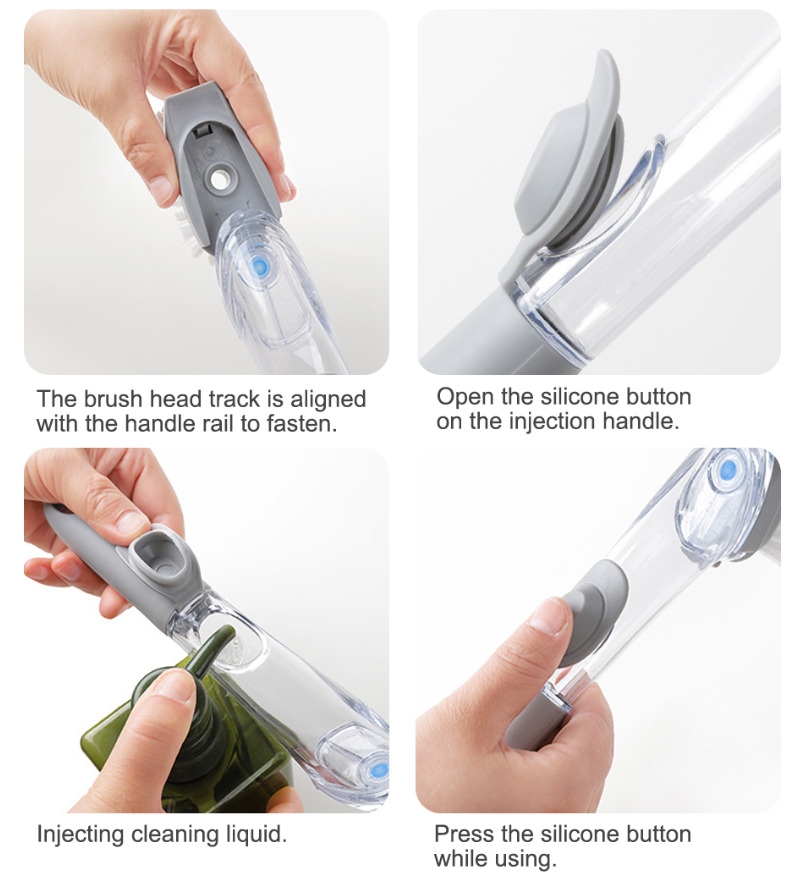 The brush head track is aligned with the handle rail to fasten.

Open the silicone button on the injection handle.

Injecting cleaning liquid.

Press the silicone button while using.