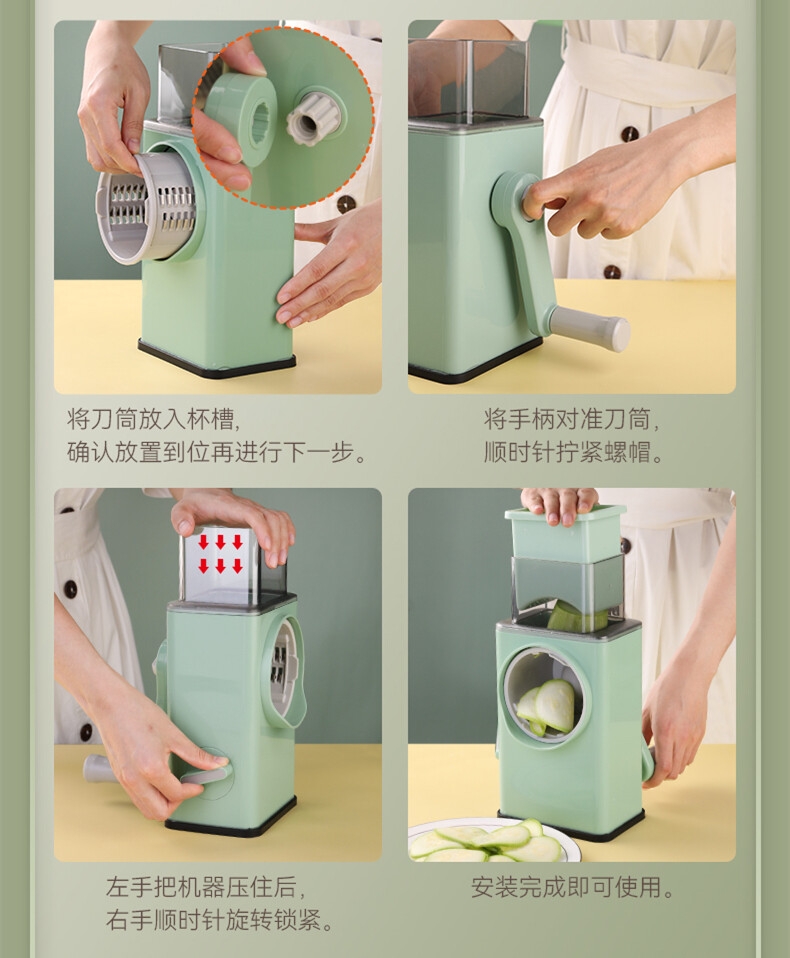 将刀筒放入杯槽，
确认放置到位再进行下一步。

将手柄对准刀筒，
顺时针拧紧螺帽。

左手把机器压住后，
右手顺时针旋转锁紧。

安装完成即可使用。