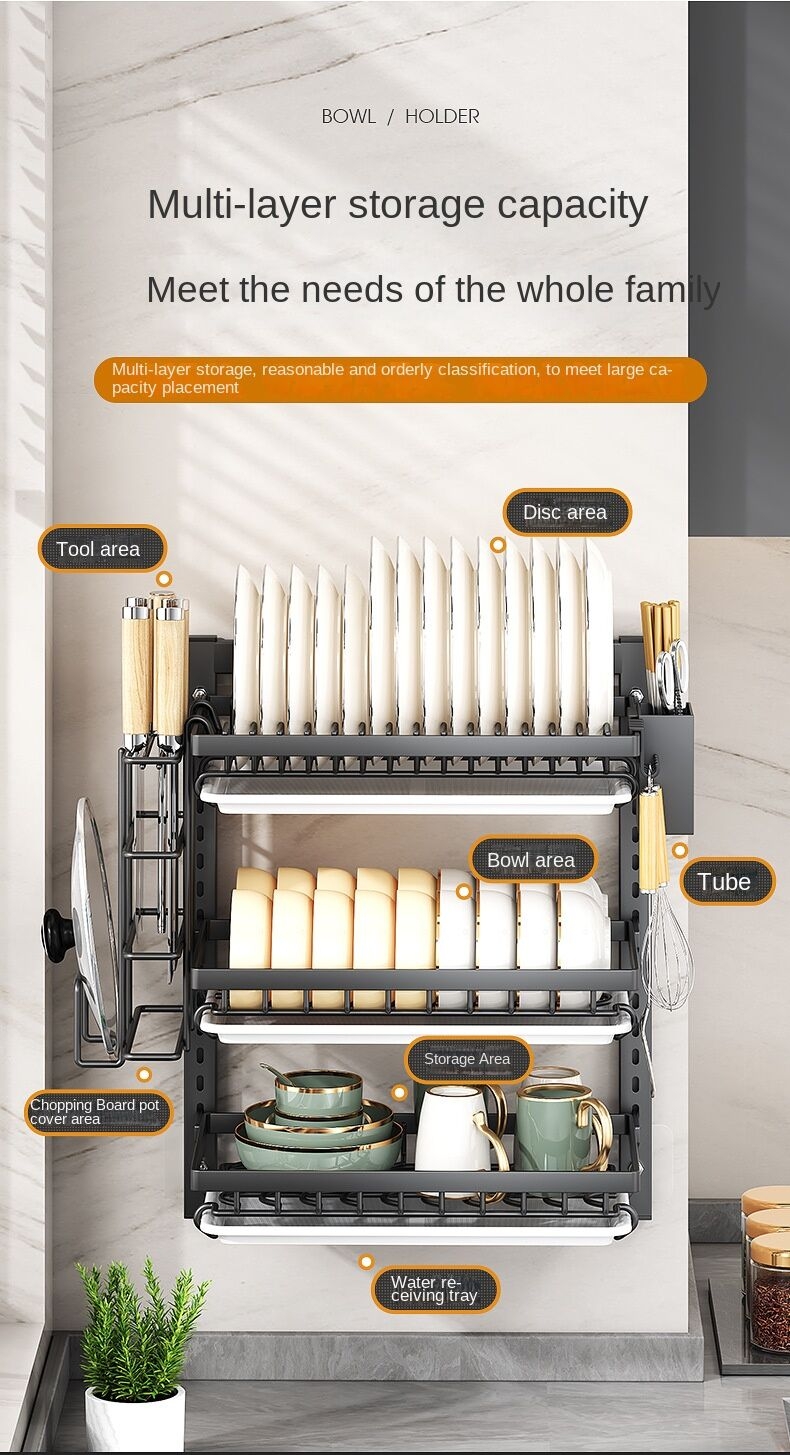 BOWL / HOLDER

Multi-layer storage capacity

Meet the needs of the whole family

Multi-layer storage, reasonable and orderly classification, to meet large capacity placement

Disc area

Tool area

Bowl area

Tube

Storage Area

Chopping Board pot cover area

Water receiving tray