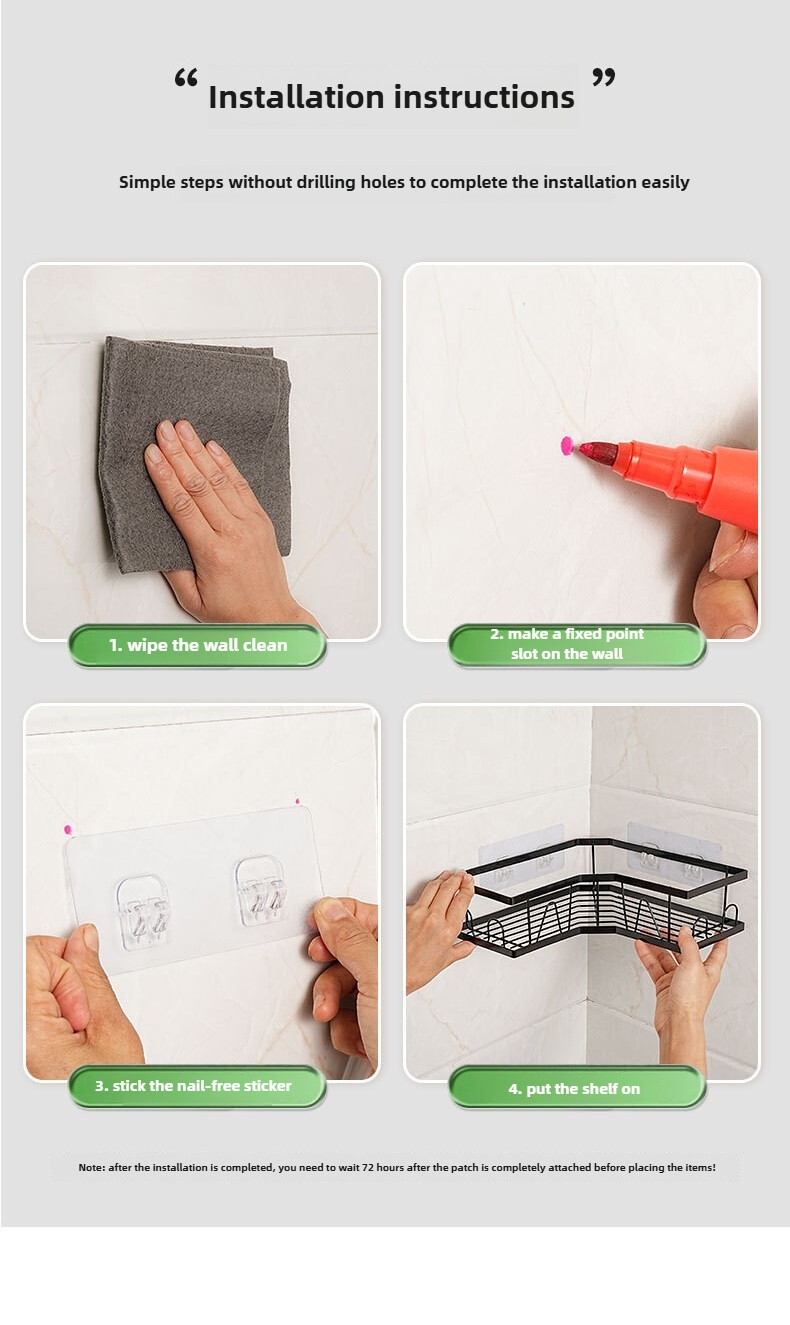 “ Installation instructions ”

Simple steps without drilling holes to complete the installation easily

1. wipe the wall clean

2. make a fixed point slot on the wall

3. stick the nail-free sticker

4. put the shelf on

Note: after the installation is completed, you need to wait 72 hours after the patch is completely attached before placing the items!