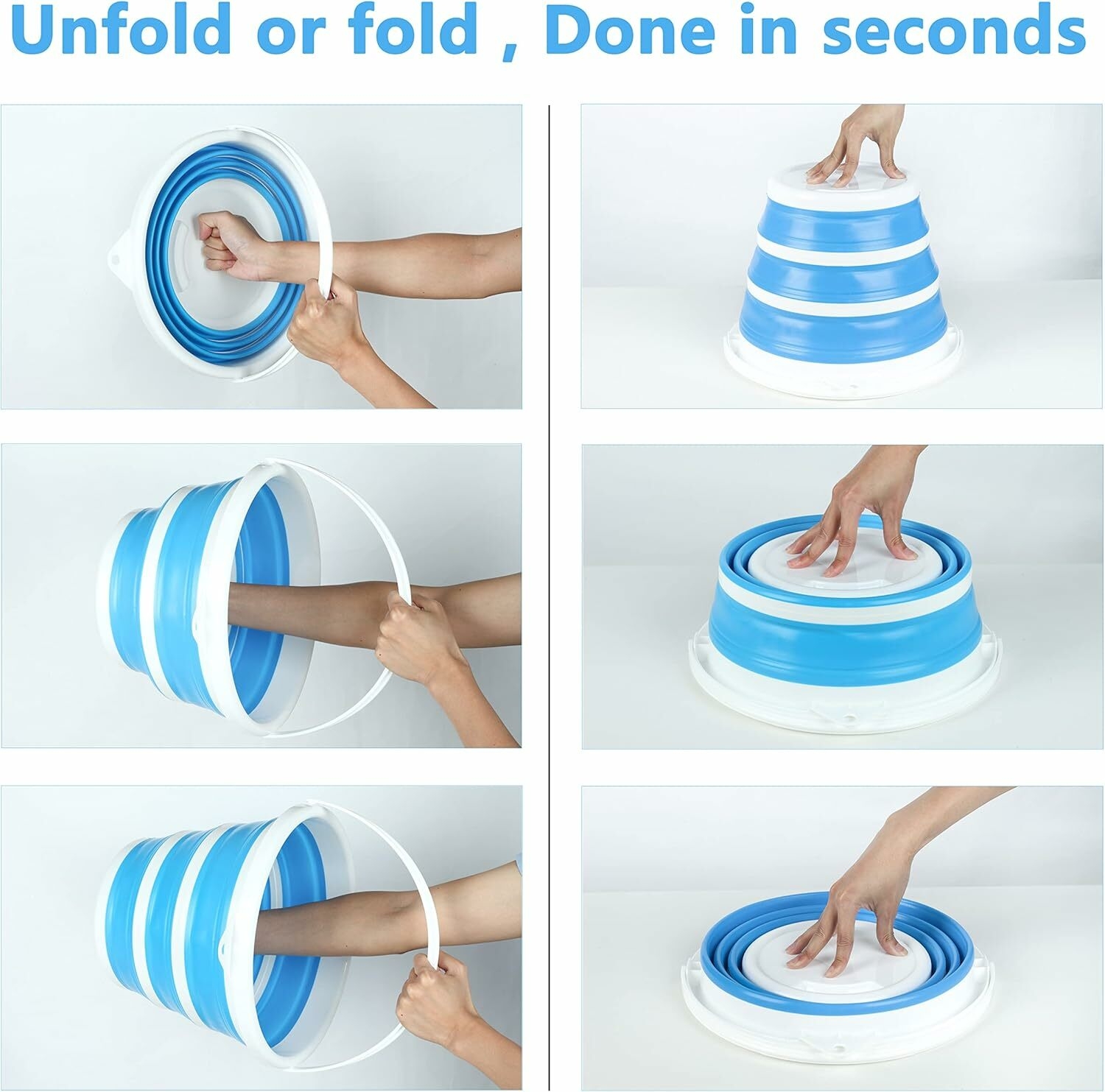 Unfold or fold , Done in seconds