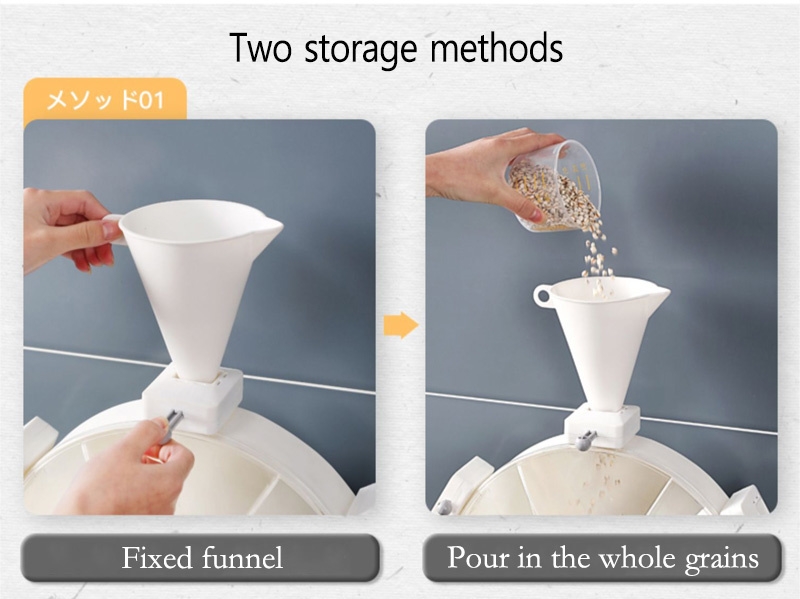 Two storage methods

メソッド01

Fixed funnel

Pour in the whole grains