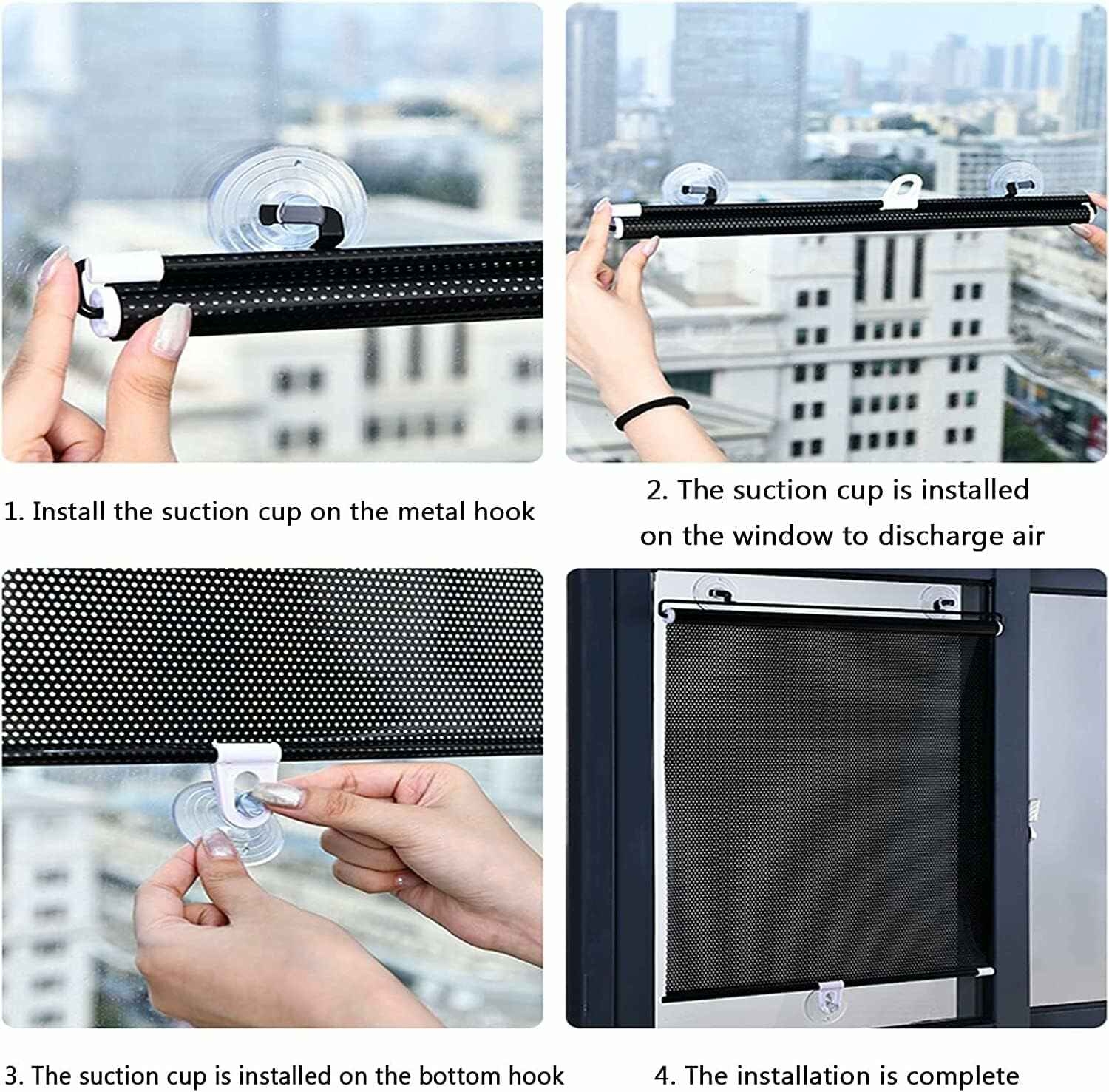 1. Install the suction cup on the metal hook

2. The suction cup is installed on the window to discharge air

3. The suction cup is installed on the bottom hook

4. The installation is complete