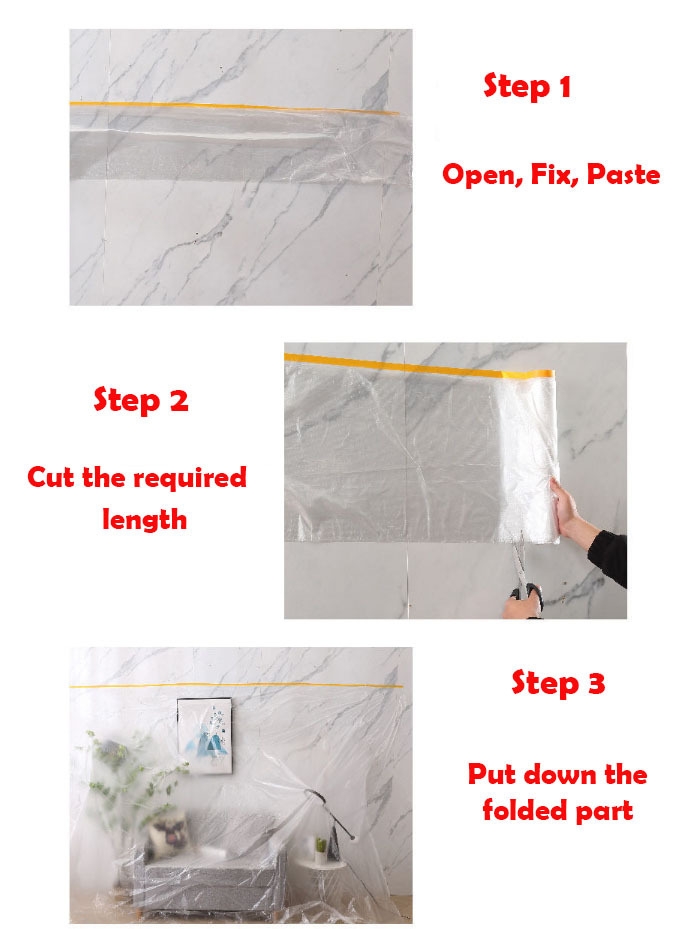 Step 1

Open, Fix, Paste

Step 2

Cut the required length

Step 3

Put down the folded part