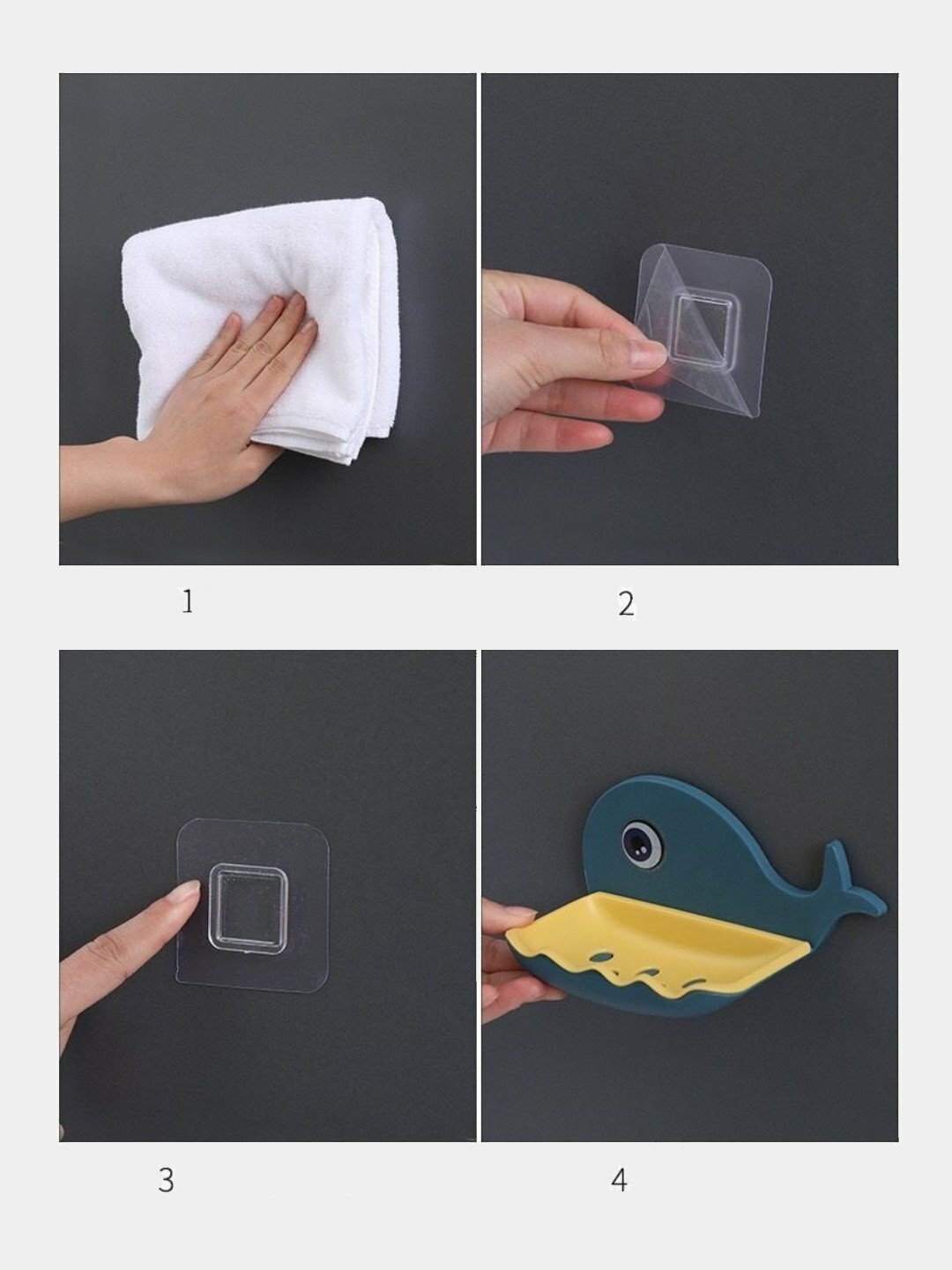 1

2

3

4