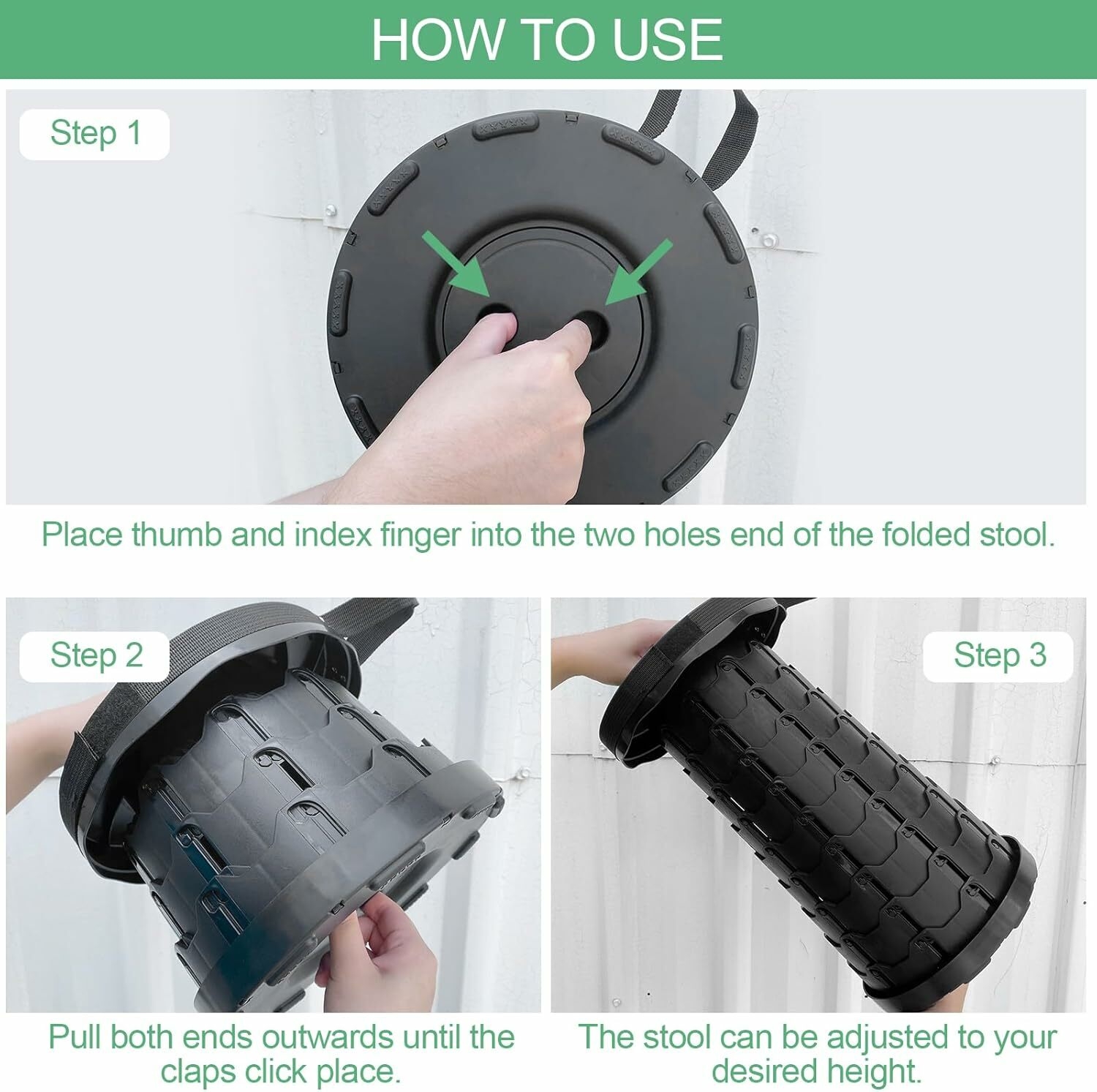 HOW TO USE

Step 1

Place thumb and index finger into the two holes end of the folded stool.

Step 2

Pull both ends outwards until the claps click place.

Step 3

The stool can be adjusted to your desired height.