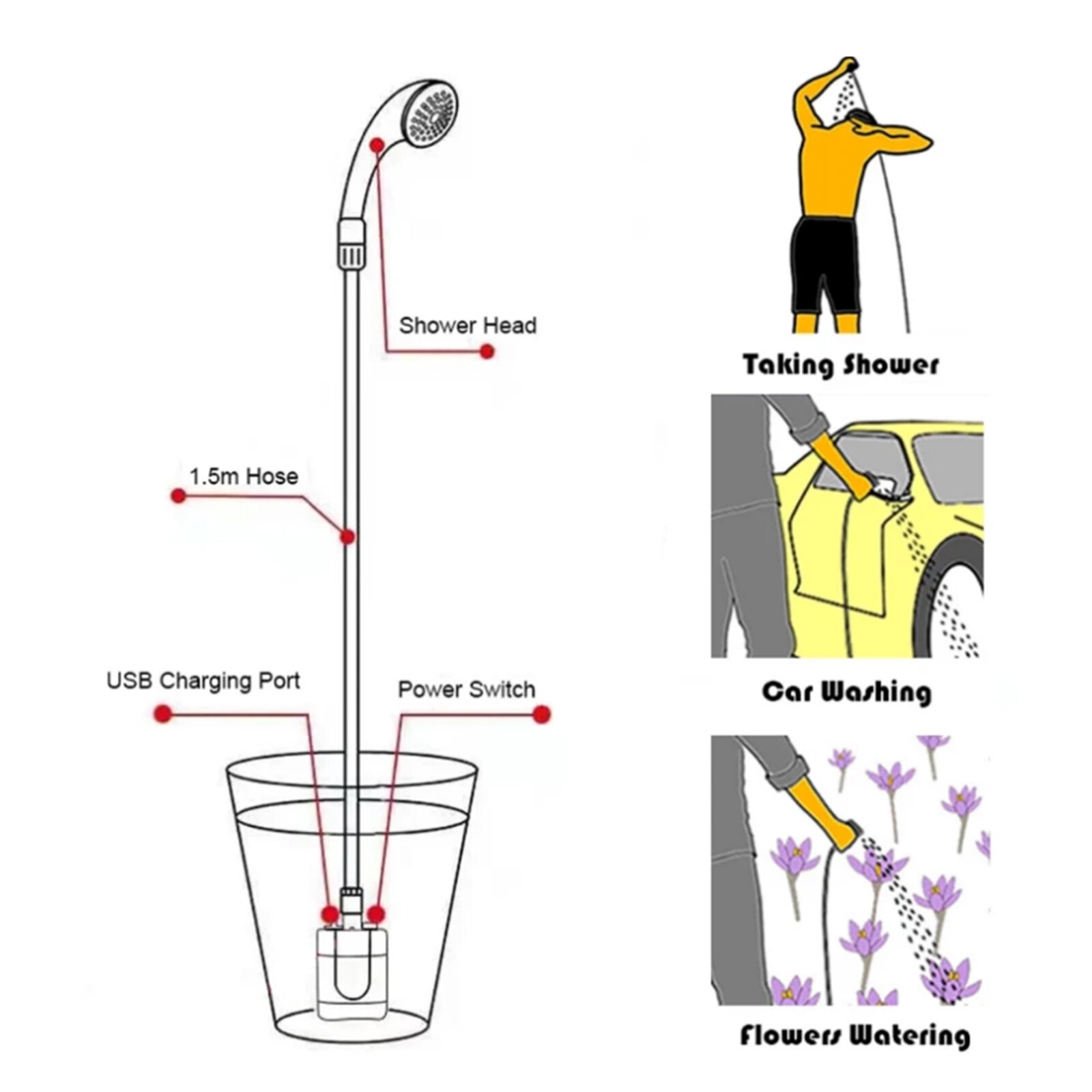 Shower Head

1.5m Hose

USB Charging Port

Power Switch

Taking Shower

Car Washing

Flowers Watering