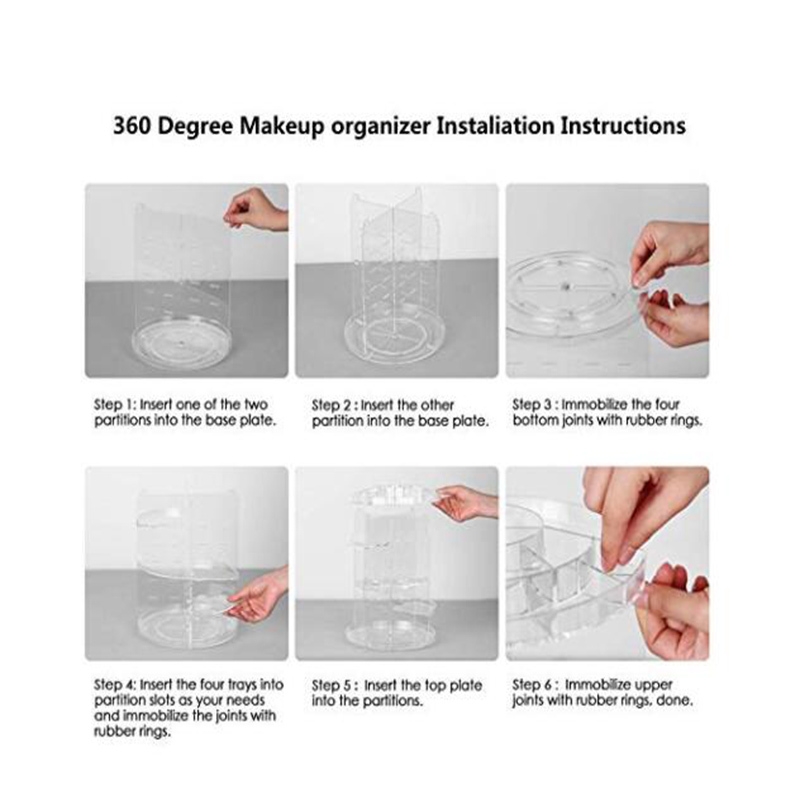 360 Degree Makeup organizer Instaliation Instructions

Step 1: Insert one of the two partitions into the base plate.

Step 2 : Insert the other partition into the base plate.

Step 3 : Immobilize the four bottom joints with rubber rings.

Step 4: Insert the four trays into partition slots as your needs and immobilize the joints with rubber rings.

Step 5 : Insert the top plate into the partitions.

Step 6 : Immobilize upper joints with rubber rings, done.