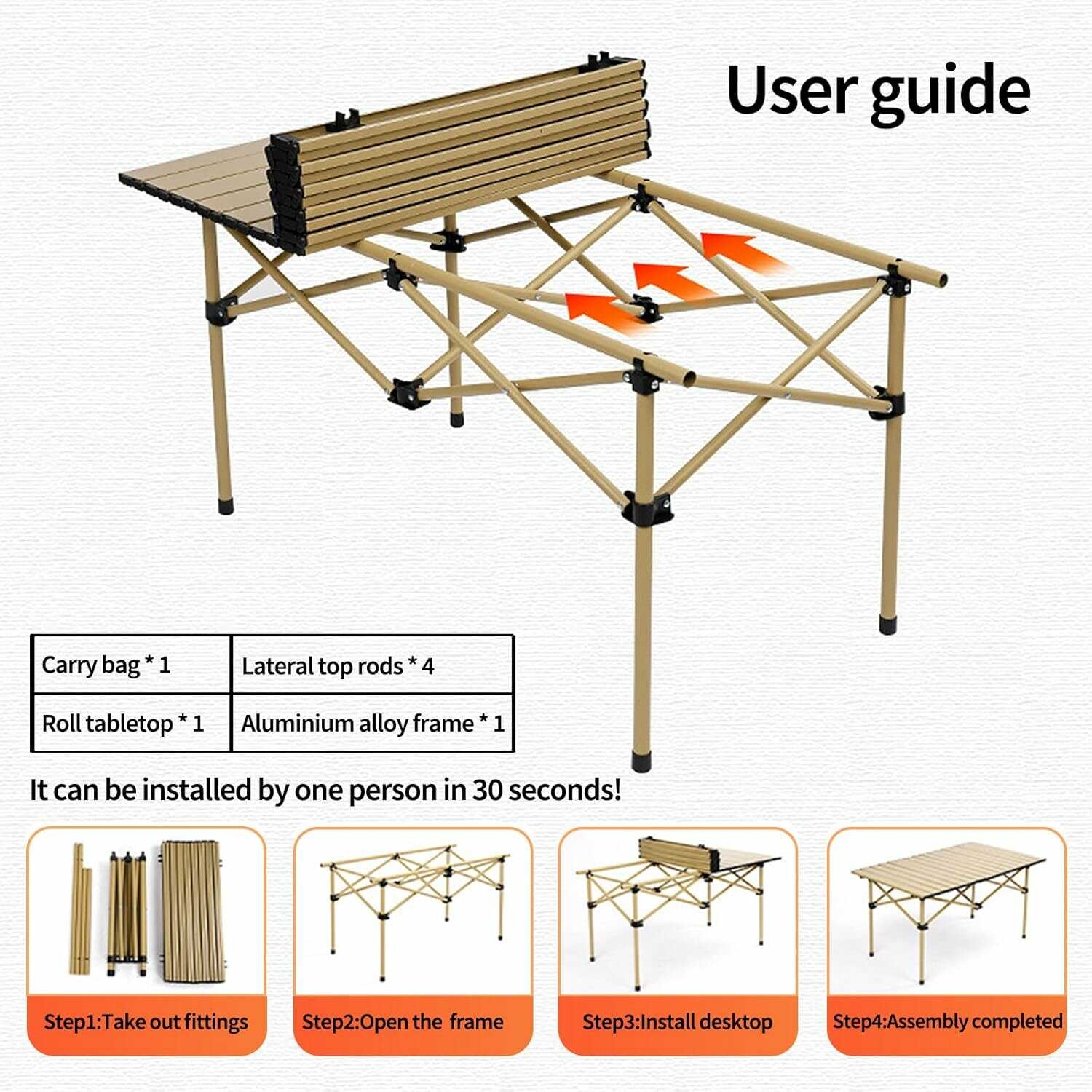 User guide

| Carry bag * 1 | Lateral top rods * 4 |
|---|---|
| Roll tabletop * 1 | Aluminium alloy frame * 1 |

It can be installed by one person in 30 seconds!

Step1:Take out fittings

Step2:Open the frame

Step3:Install desktop

Step4:Assembly completed