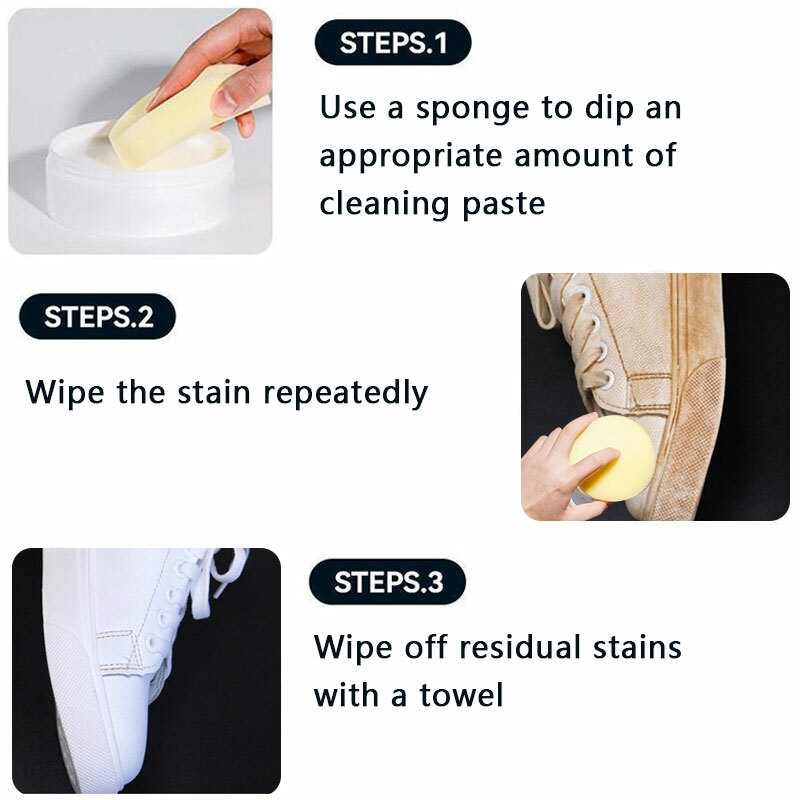 STEPS.1

Use a sponge to dip an appropriate amount of cleaning paste

STEPS.2

Wipe the stain repeatedly

STEPS.3

Wipe off residual stains with a towel