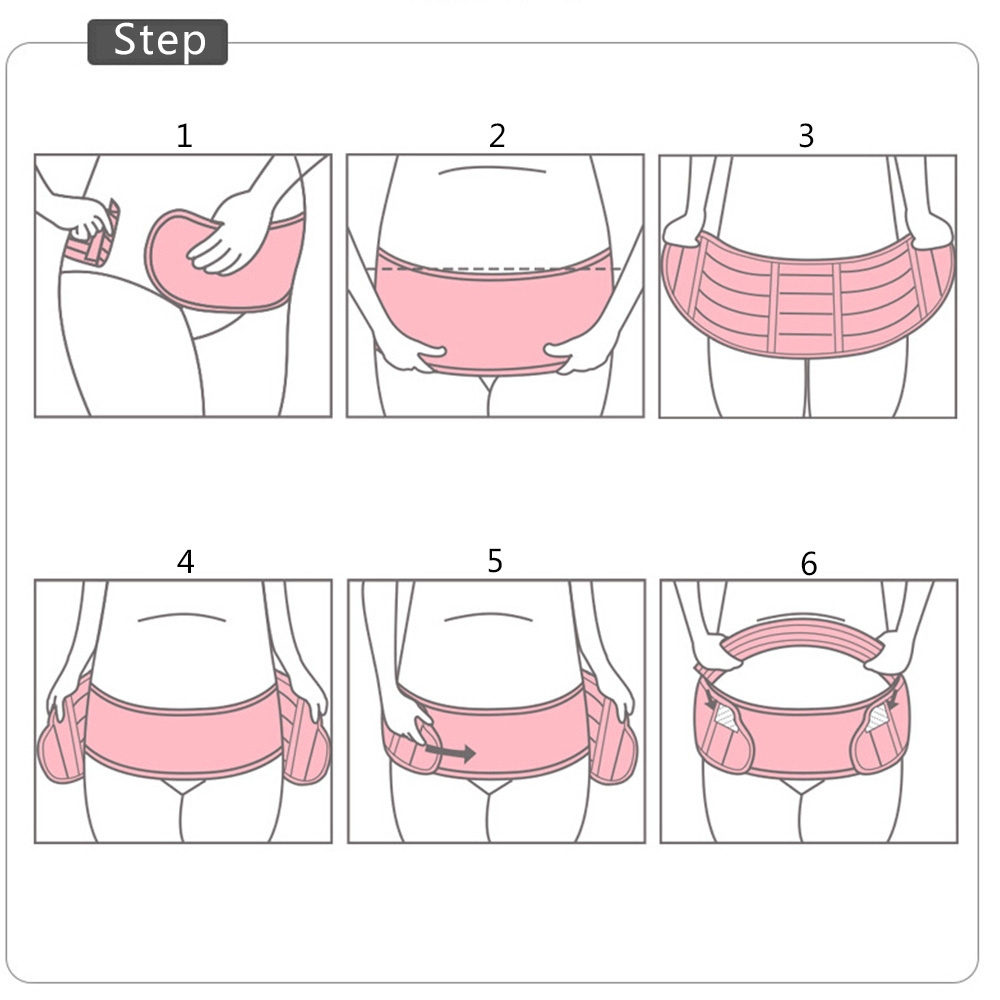 Step

1

2

3

4

5

6