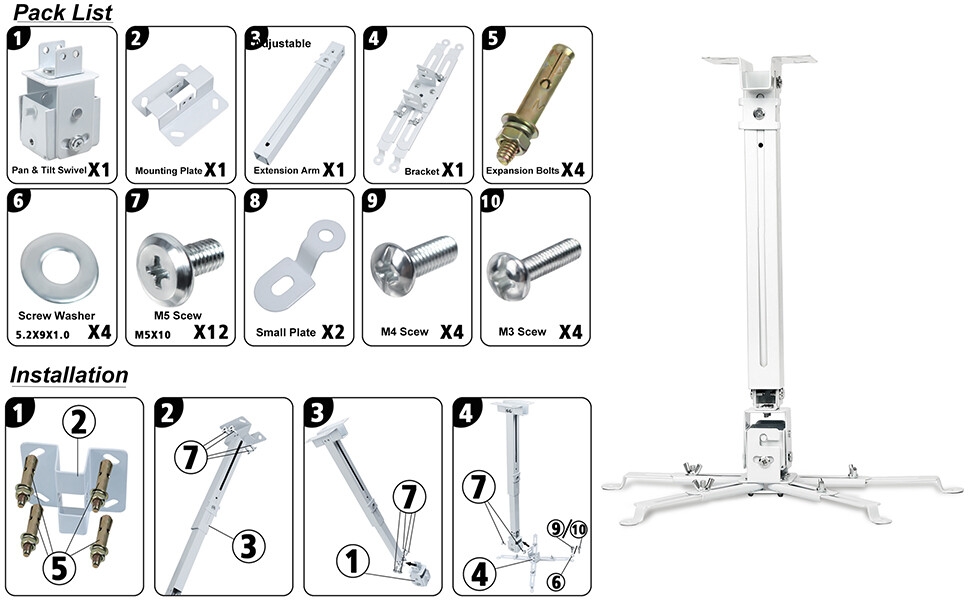 Pack List

1 Pan & Tilt Swivel X1

2 Mounting Plate X1

3 Adjustable Extension Arm X1

4 Bracket X1

5 Expansion Bolts X4

6 Screw Washer 5.2X9X1.0 X4

7 M5 Scew M5X10 X12

8 Small Plate X2

9 M4 Scew X4

10 M3 Scew X4

Installation

1 2 5

2 7 3

3 7 1

4 7 9/10 4 6